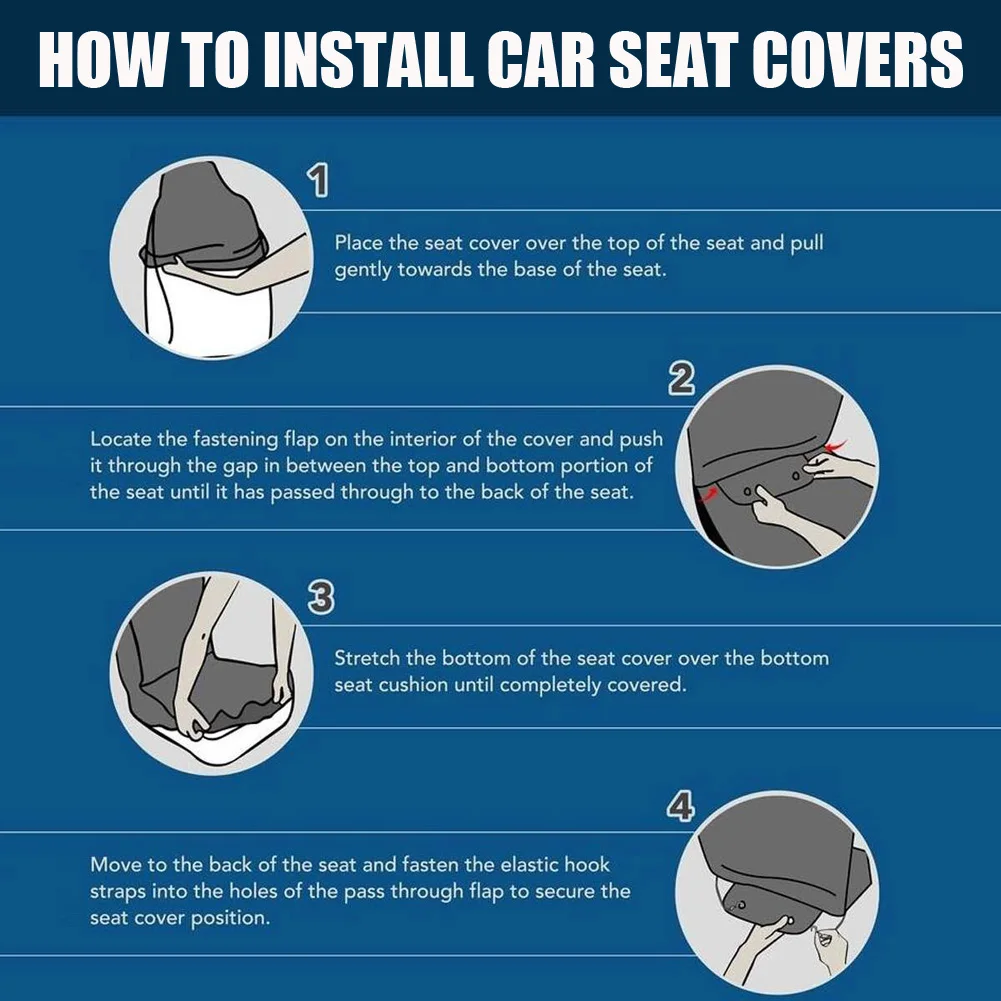 HOW TO INSTALL CAR SEAT COVERS

1

Place the seat cover over the top of the seat and pull gently towards the base of the seat.

2

Locate the fastening flap on the interior of the cover and push it through the gap in between the top and bottom portion of the seat until it has passed through to the back of the seat.

3

Stretch the bottom of the seat cover over the bottom seat cushion until completely covered.

4

Move to the back of the seat and fasten the elastic hook straps into the holes of the pass through flap to secure the seat cover position.