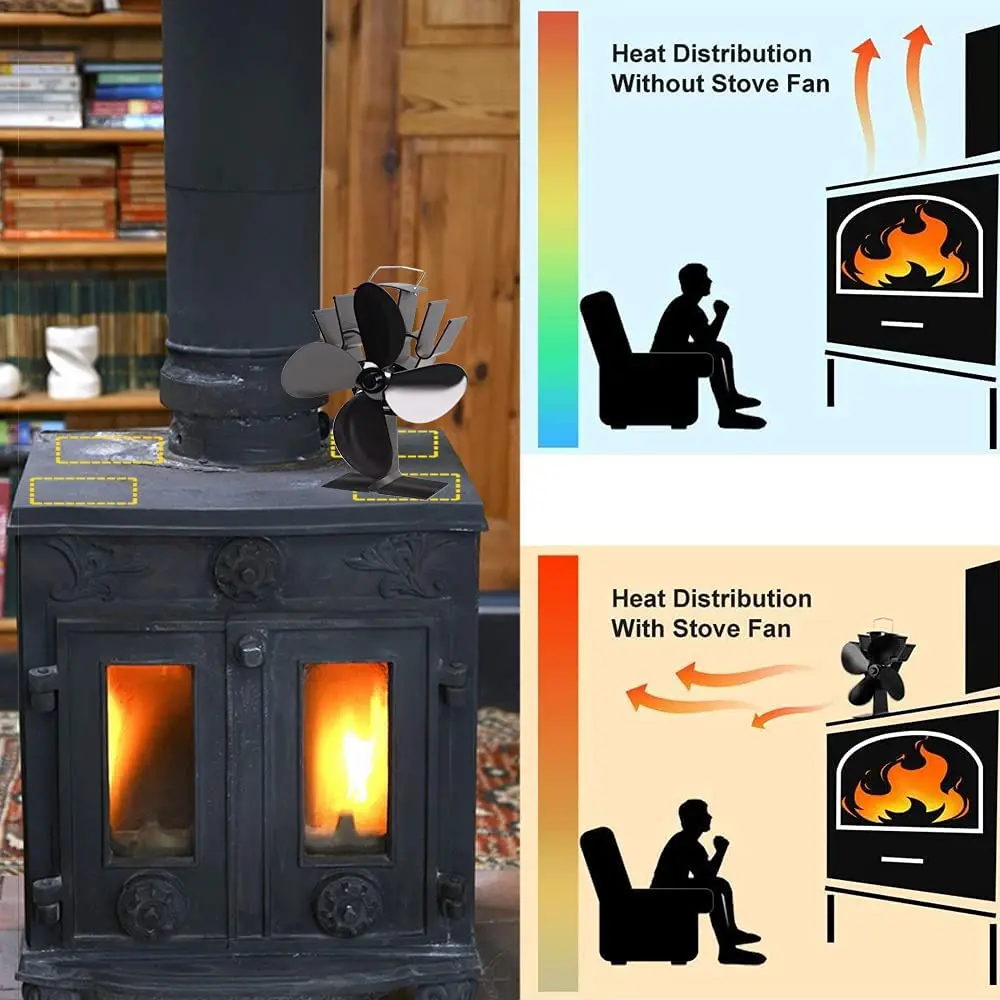 Heat Distribution
Without Stove Fan

Heat Distribution
With Stove Fan