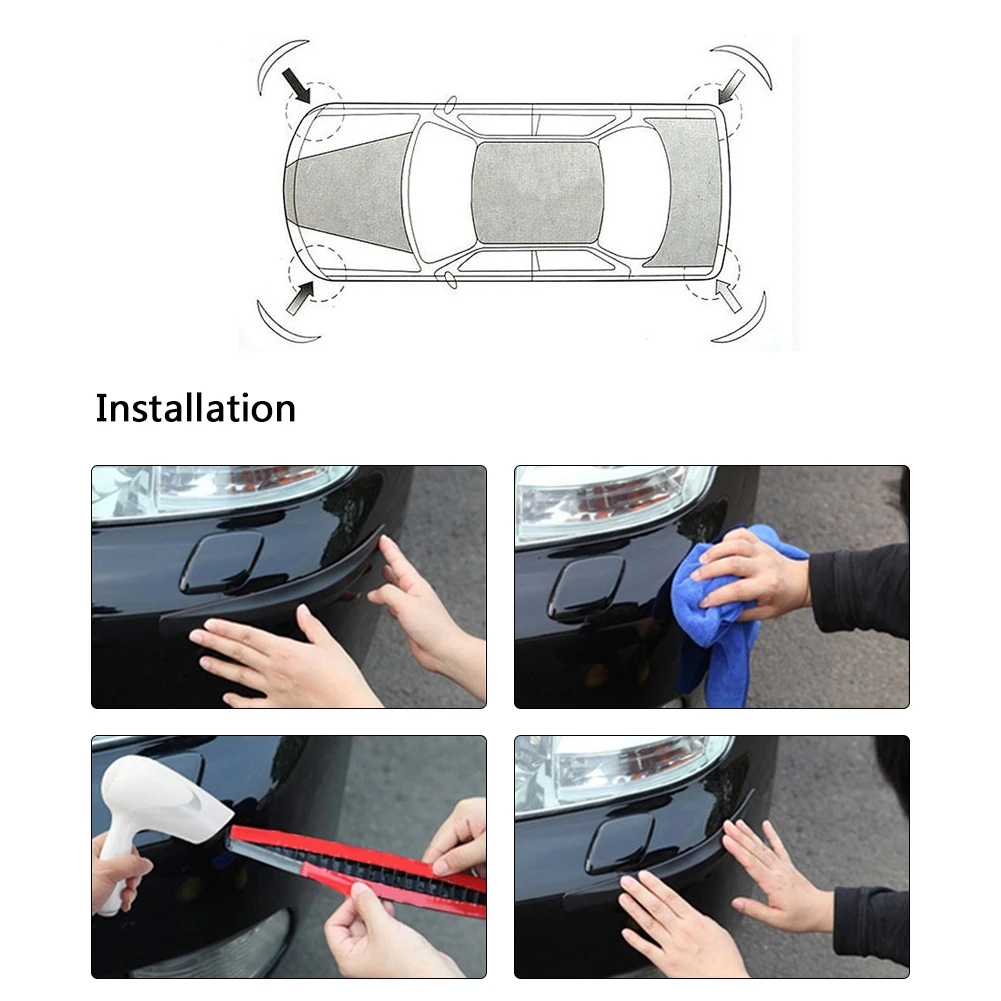 Installation