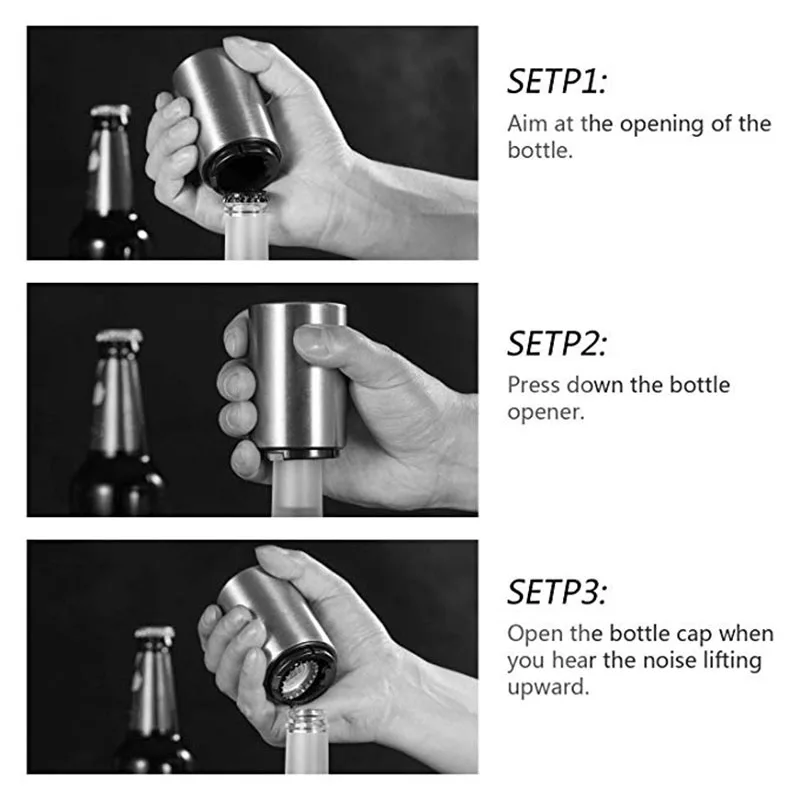 SETP1:
Aim at the opening of the bottle.

SETP2:
Press down the bottle opener.

SETP3:
Open the bottle cap when you hear the noise lifting upward.