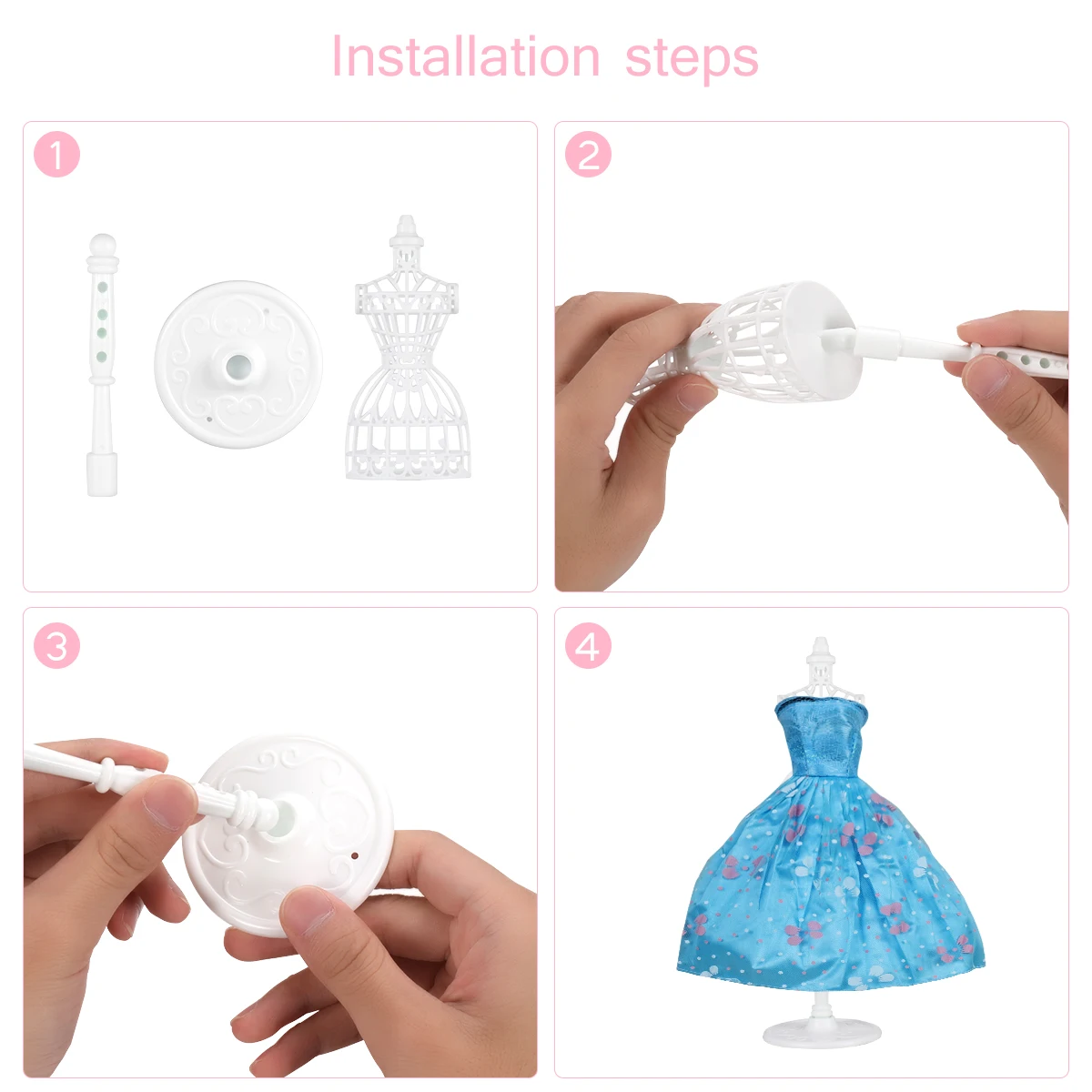 Installation steps

1

2

3

4