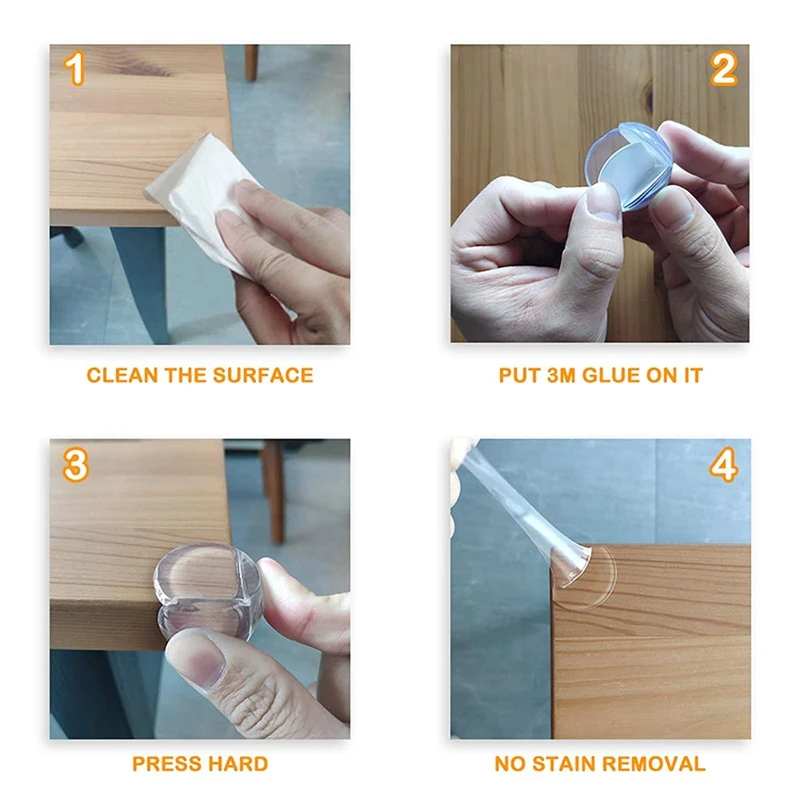 1

CLEAN THE SURFACE

2

PUT 3M GLUE ON IT

3

PRESS HARD

4

NO STAIN REMOVAL