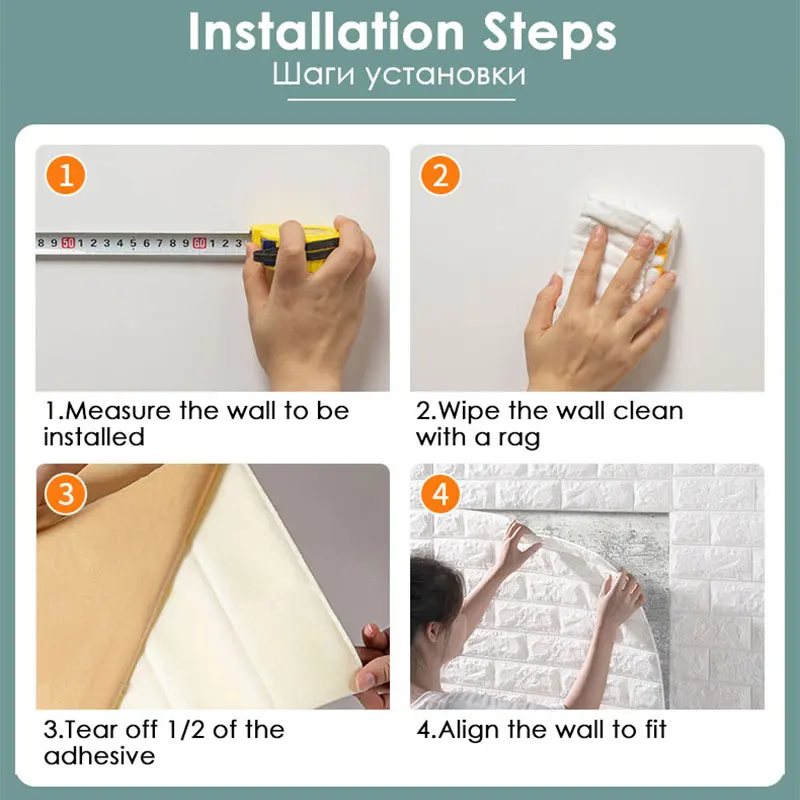 Installation Steps
Шаги установки

1

8 9 50 1 2 3 4 5 6 7 8 9 60 1 2 3

1.Measure the wall to be installed

2

2.Wipe the wall clean with a rag

3

3.Tear off 1/2 of the adhesive

4

4.Align the wall to fit