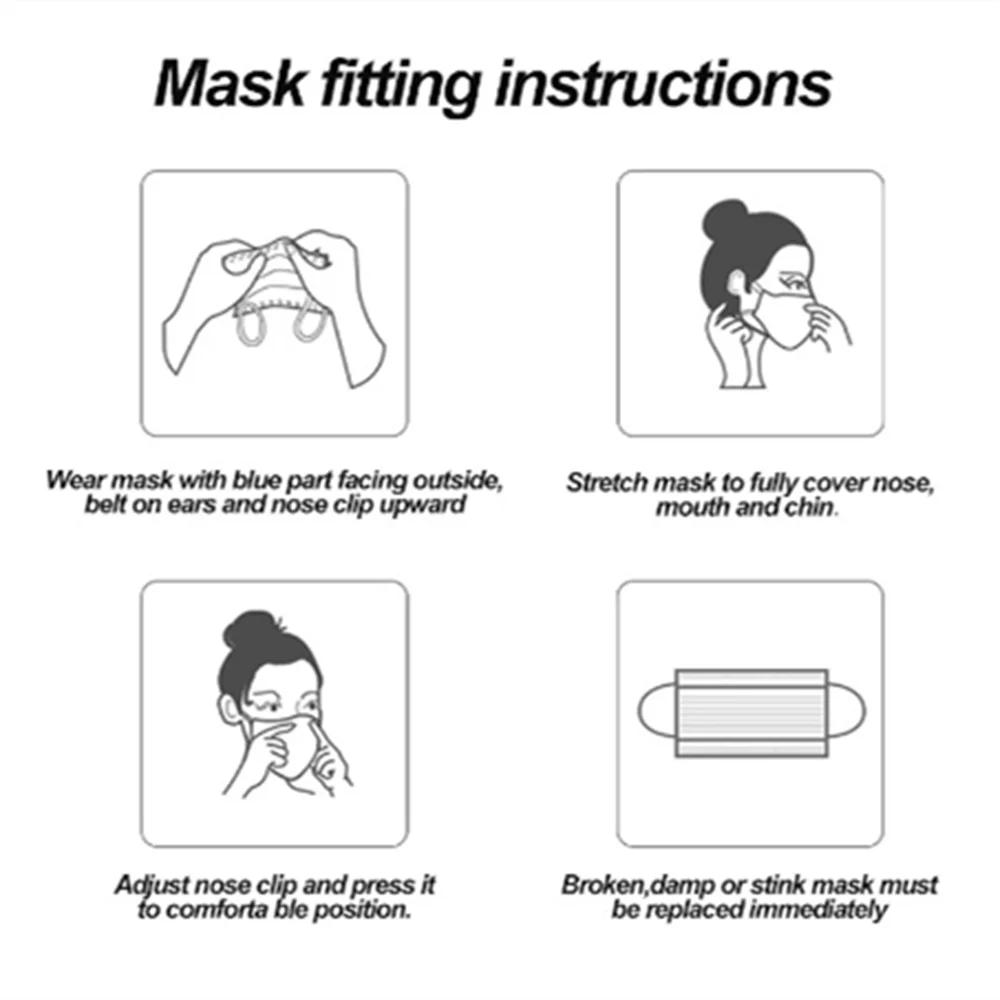 Mask fitting instructions

Wear mask with blue part facing outside, belt on ears and nose clip upward

Stretch mask to fully cover nose, mouth and chin.

Adjust nose clip and press it to comforta ble position.

Broken,damp or stink mask must be replaced immediately