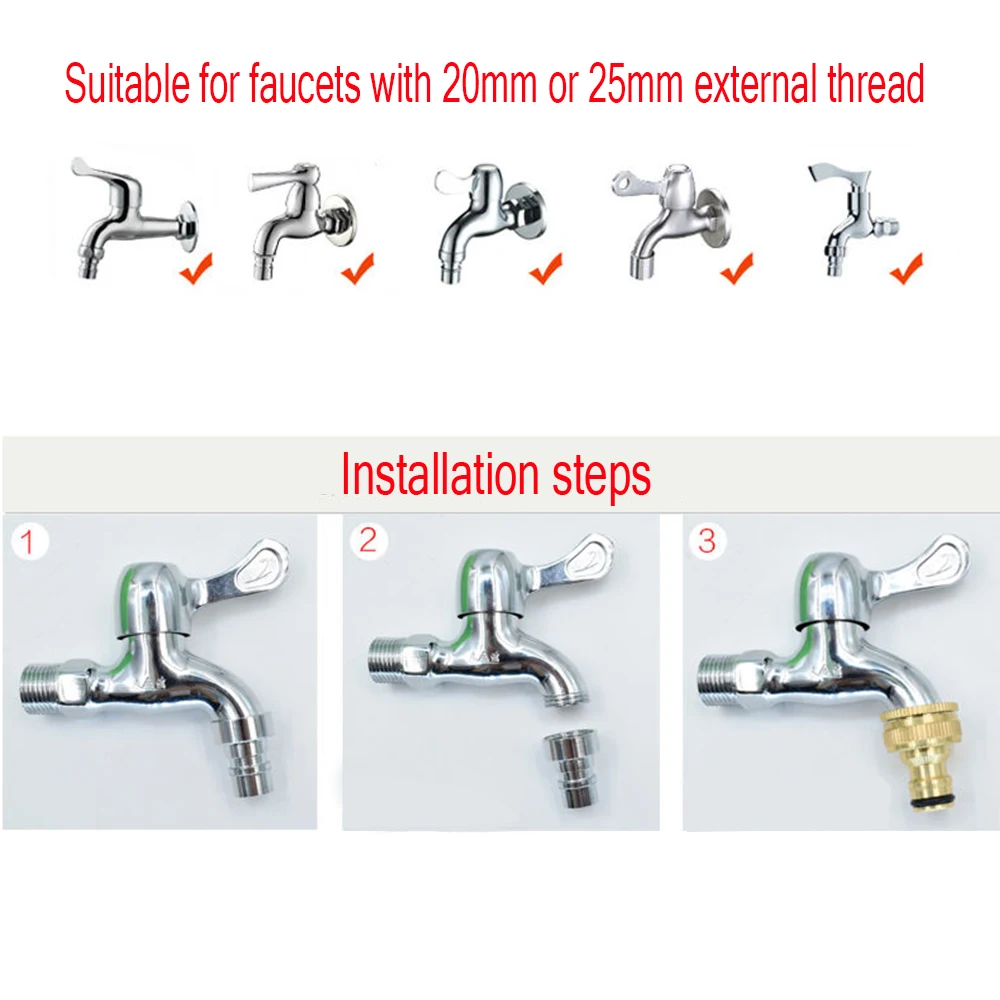 Suitable for faucets with 20mm or 25mm external thread

Installation steps

1

2

3