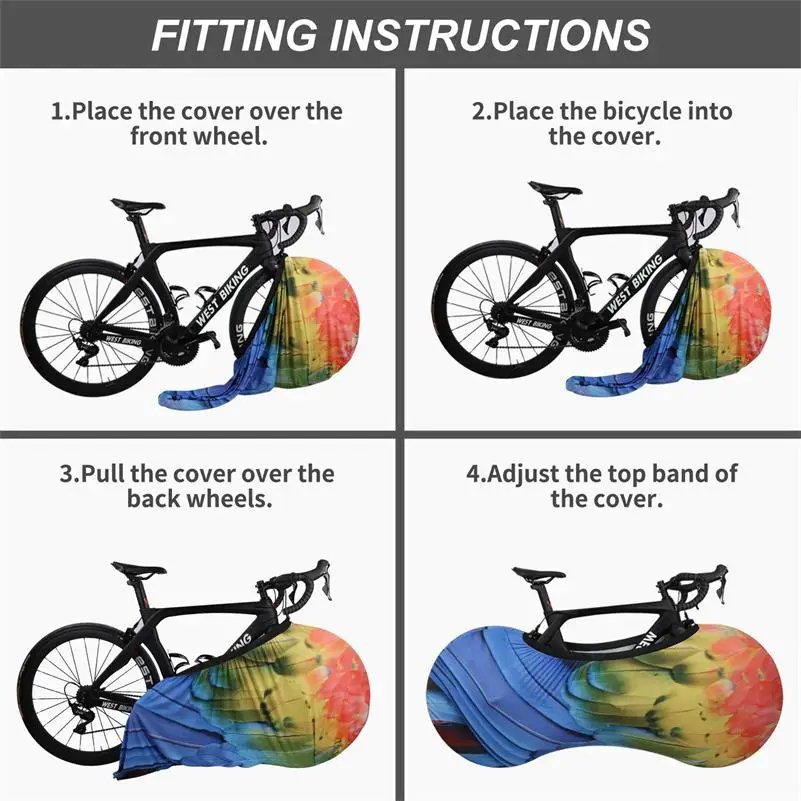 FITTING INSTRUCTIONS

1.Place the cover over the front wheel.

WEST BIKING

WEST BIKING

2.Place the bicycle into the cover.

WEST BIKING

WEST BIKING

3.Pull the cover over the back wheels.

WEST BIKING

4.Adjust the top band of the cover.