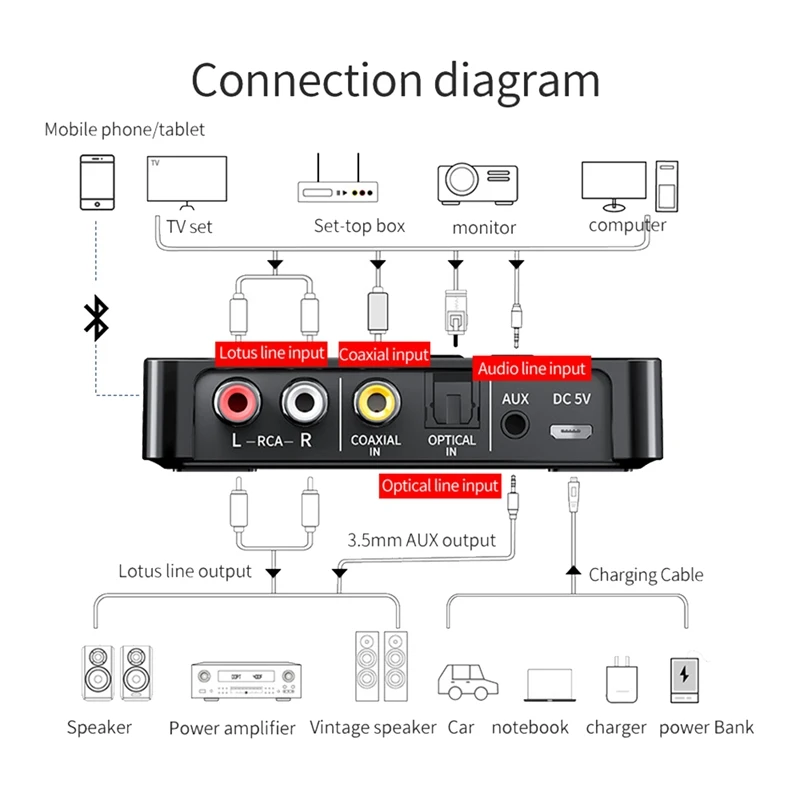 Connection diagram

Mobile phone/tablet

TV

TV set

Set-top box

monitor

computer

Lotus line input

Coaxial input

Audio line input

L –RCA– R

COAXIAL IN

OPTICAL IN

AUX

DC 5V

Optical line input

3.5mm AUX output

Lotus line output

Charging Cable

Speaker

Power amplifier

Vintage speaker

Car

notebook

charger

power Bank