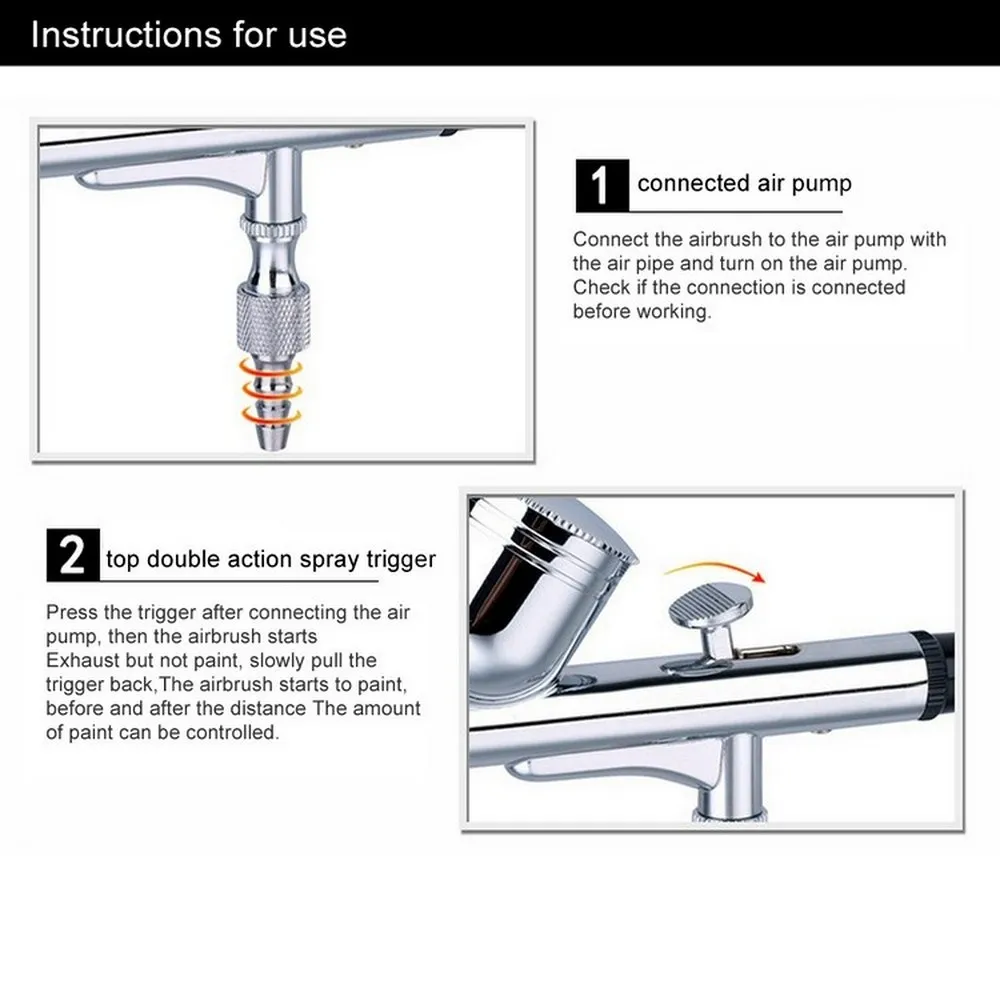 Instructions for use

1 connected air pump

Connect the airbrush to the air pump with the air pipe and turn on the air pump. Check if the connection is connected before working.

2 top double action spray trigger

Press the trigger after connecting the air pump, then the airbrush starts
Exhaust but not paint, slowly pull the trigger back,The airbrush starts to paint, before and after the distance The amount of paint can be controlled.