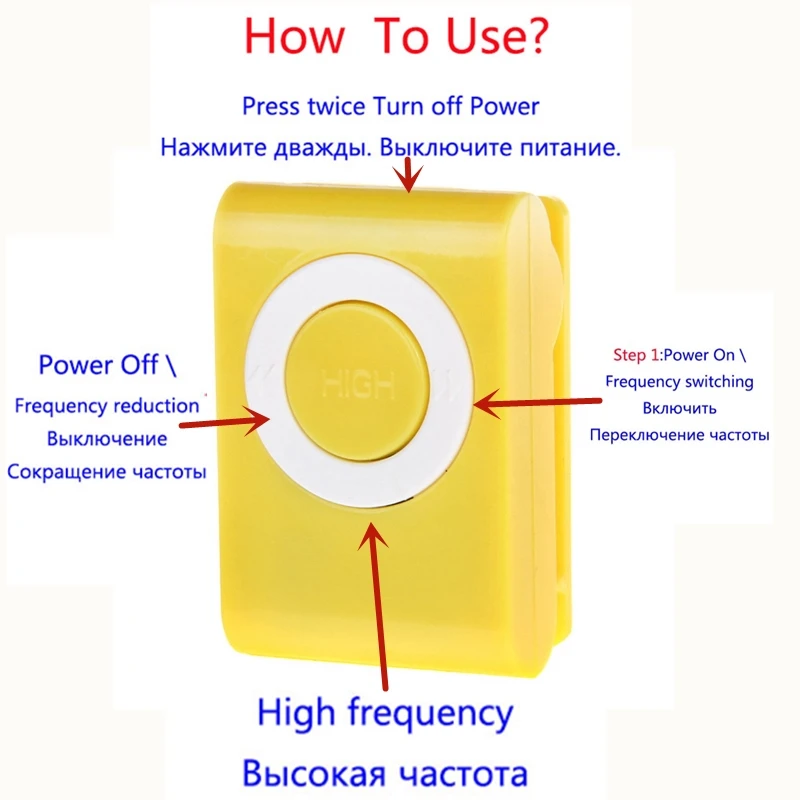 How To Use?

Press twice Turn off Power
Нажмите дважды. Выключите питание.

Power Off \
Frequency reduction
Выключение
Сокращение частоты

HIGH

Step 1:Power On \
Frequency switching
Включить
Переключение частоты

High frequency
Высокая частота