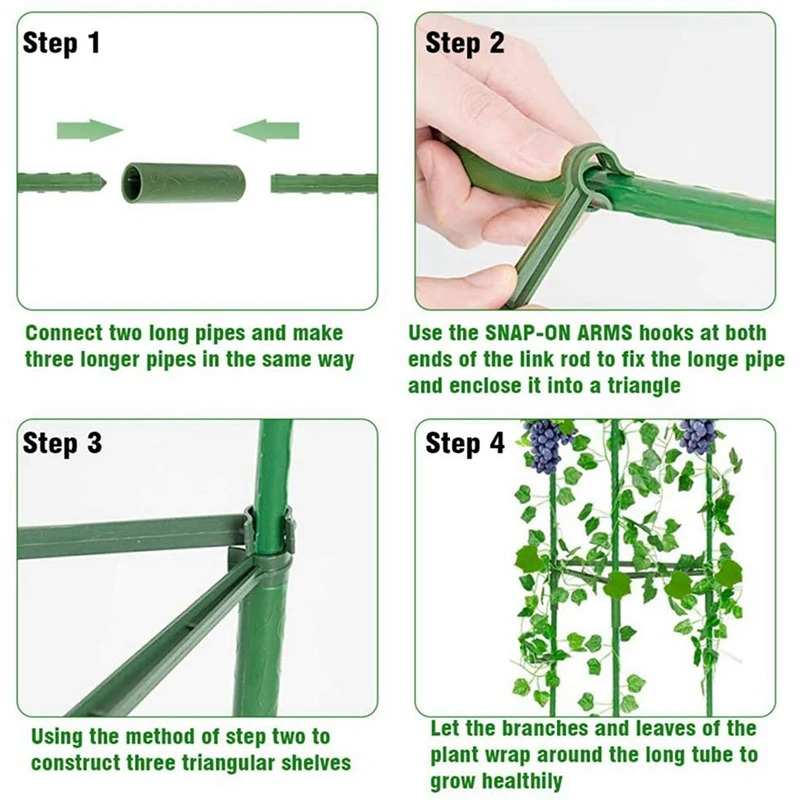 Step 1

Connect two long pipes and make three longer pipes in the same way

Step 2

Use the SNAP-ON ARMS hooks at both ends of the link rod to fix the longe pipe and enclose it into a triangle

Step 3

Using the method of step two to construct three triangular shelves

Step 4

Let the branches and leaves of the plant wrap around the long tube to grow healthily