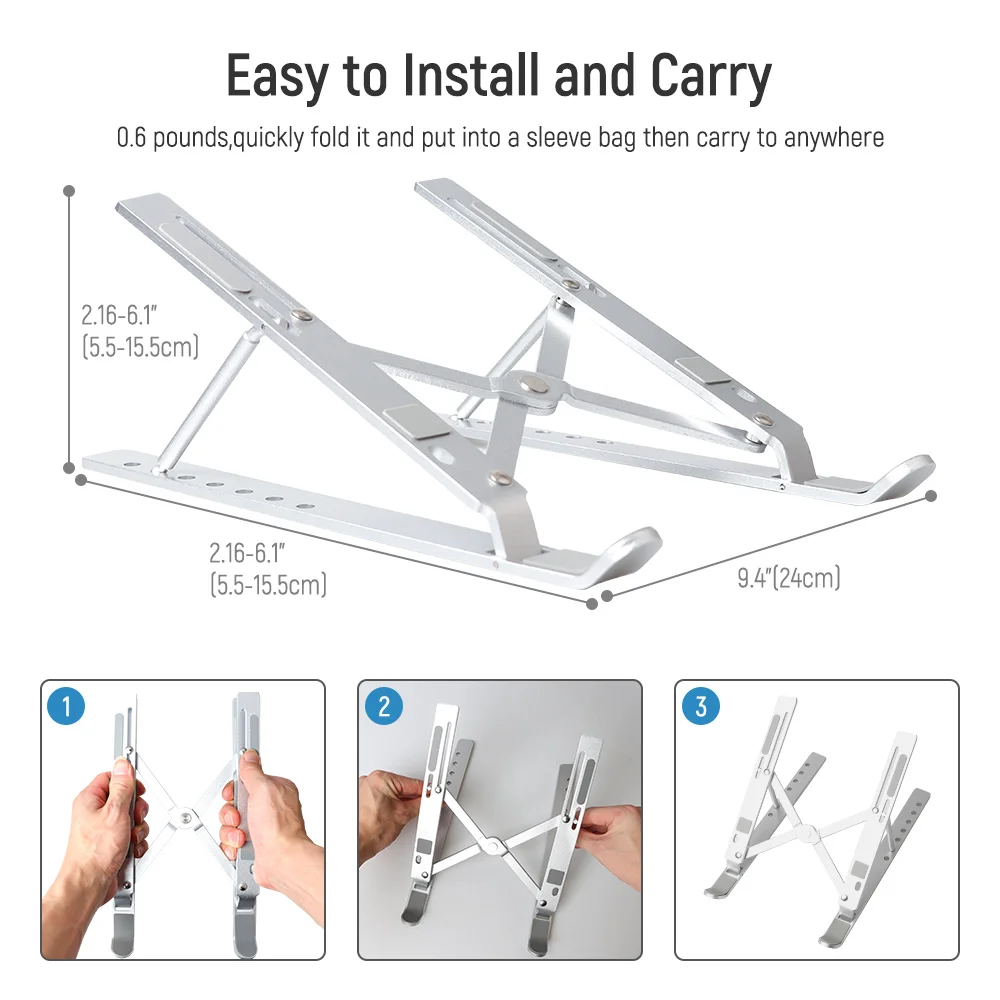 Easy to Install and Carry

0.6 pounds,quickly fold it and put into a sleeve bag then carry to anywhere

2.16-6.1"
(5.5-15.5cm)

2.16-6.1"
(5.5-15.5cm)

9.4"(24cm)

1

2

3