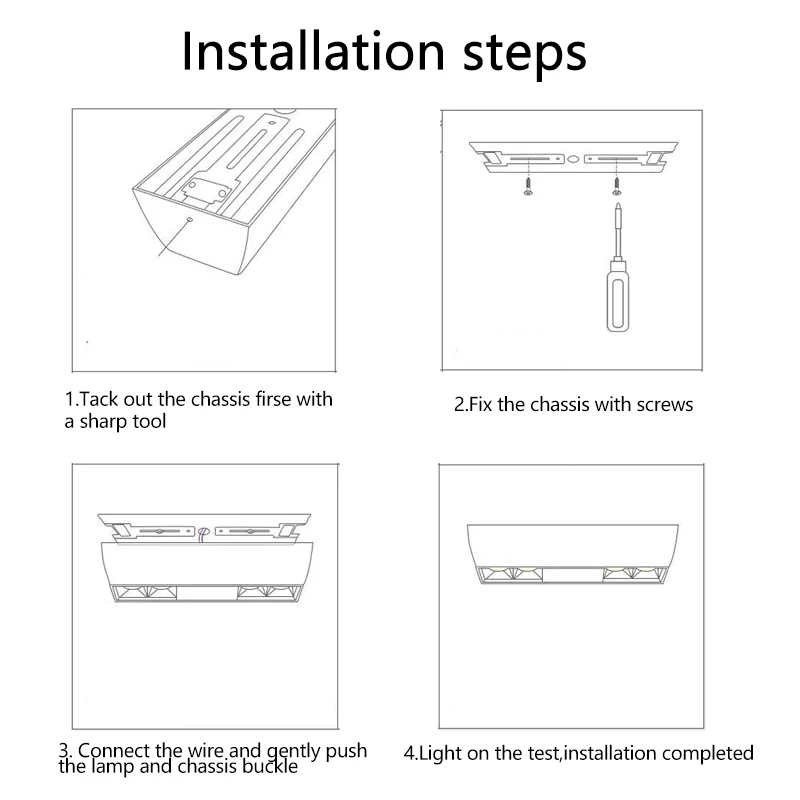 Installation steps

1.Tack out the chassis firse with a sharp tool

2.Fix the chassis with screws

3. Connect the wire and gently push the lamp and chassis buckle

4.Light on the test,installation completed