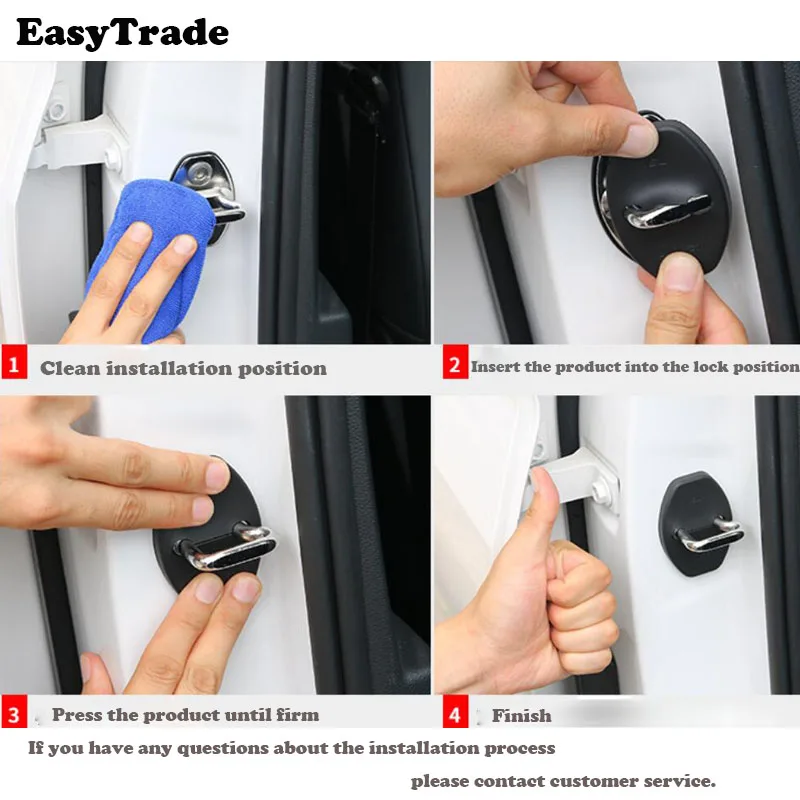 EasyTrade

1 Clean installation position

2 Insert the product into the lock position

3 Press the product until firm

4 Finish

If you have any questions about the installation process please contact customer service.