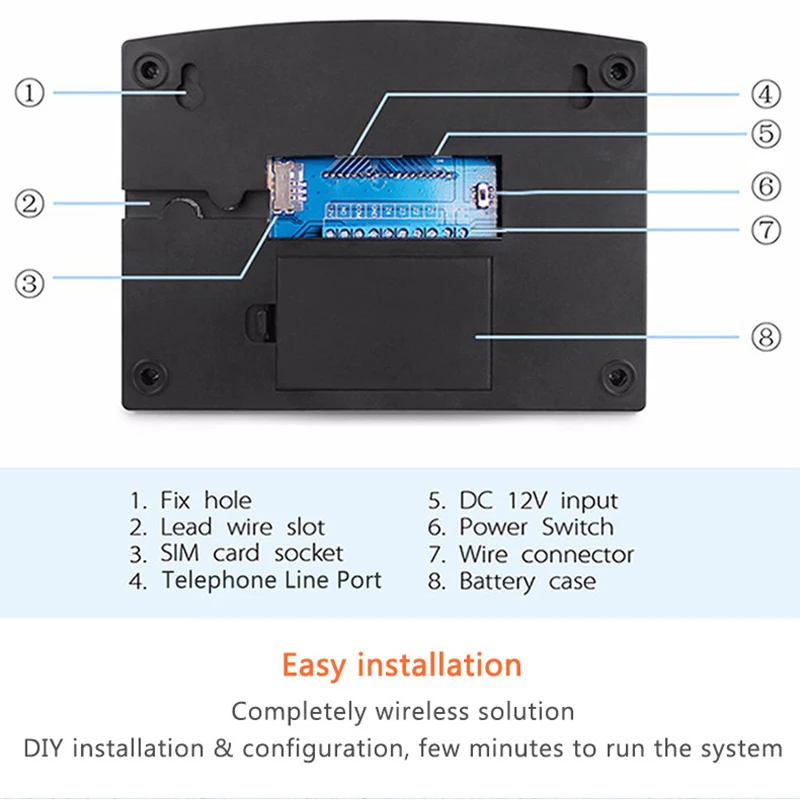 ①
②
③
④
⑤
⑥
⑦
⑧

1. Fix hole
2. Lead wire slot
3. SIM card socket
4. Telephone Line Port

5. DC 12V input
6. Power Switch
7. Wire connector
8. Battery case

Easy installation

Completely wireless solution

DIY installation & configuration, few minutes to run the system