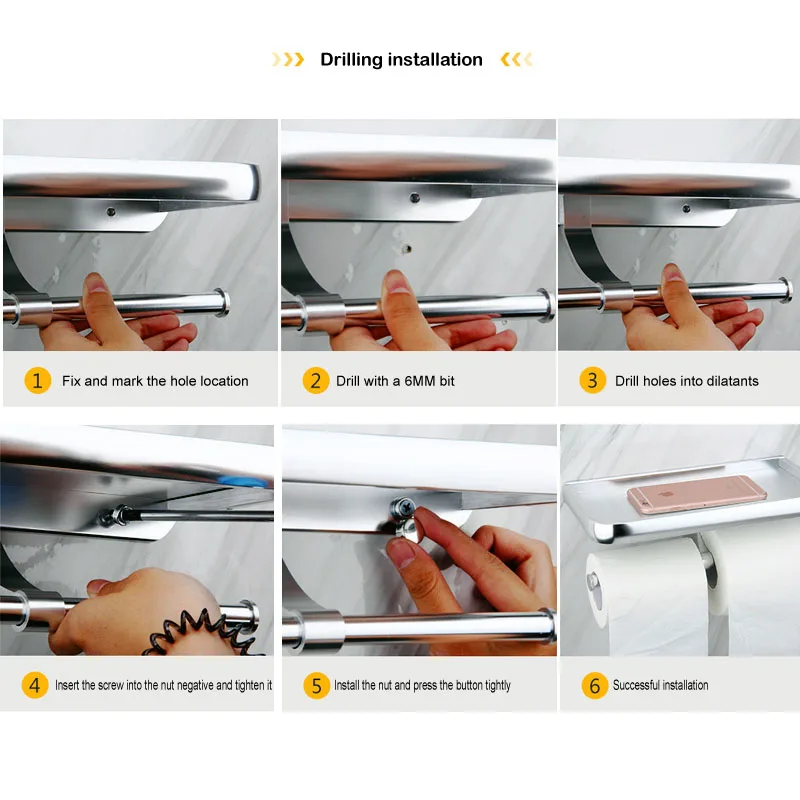 Drilling installation

1 Fix and mark the hole location

2 Drill with a 6MM bit

3 Drill holes into dilatants

4 Insert the screw into the nut negative and tighten it

5 Install the nut and press the button tightly

6 Successful installation