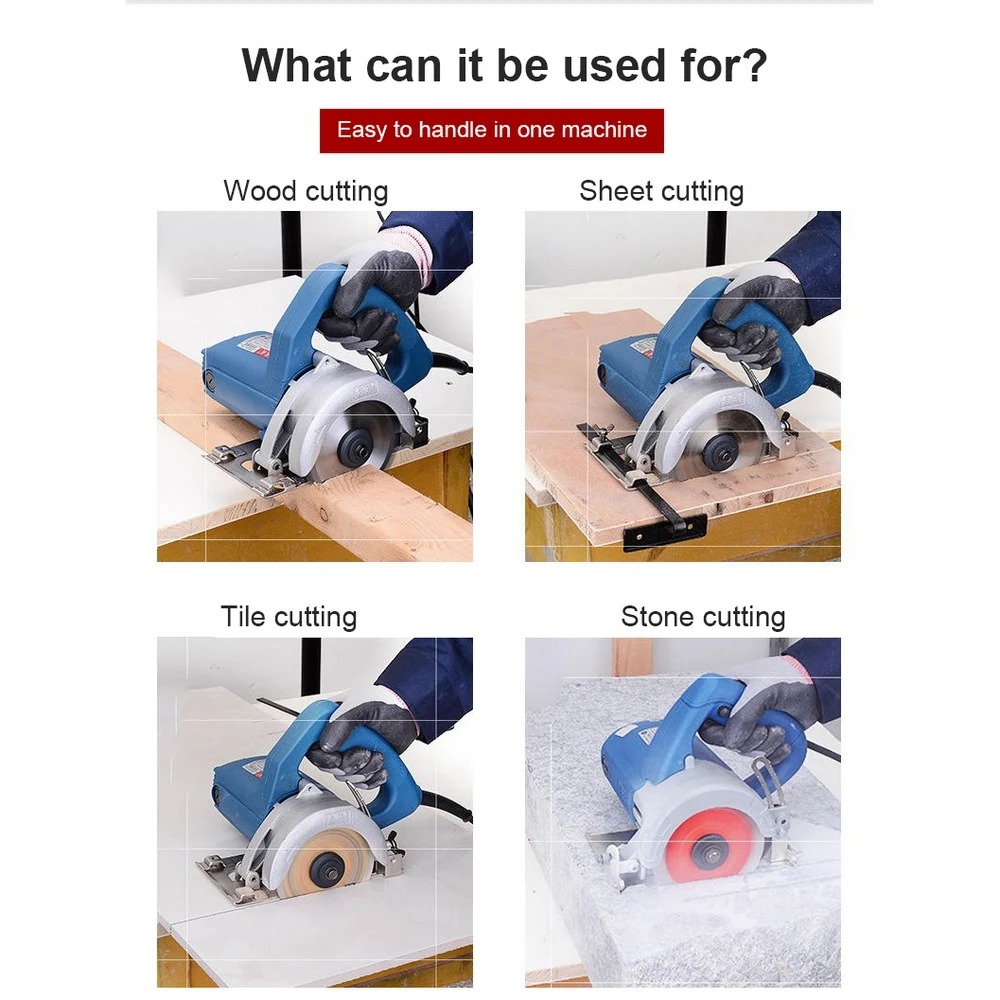 What can it be used for?

Easy to handle in one machine

Wood cutting

Sheet cutting

Tile cutting

Stone cutting