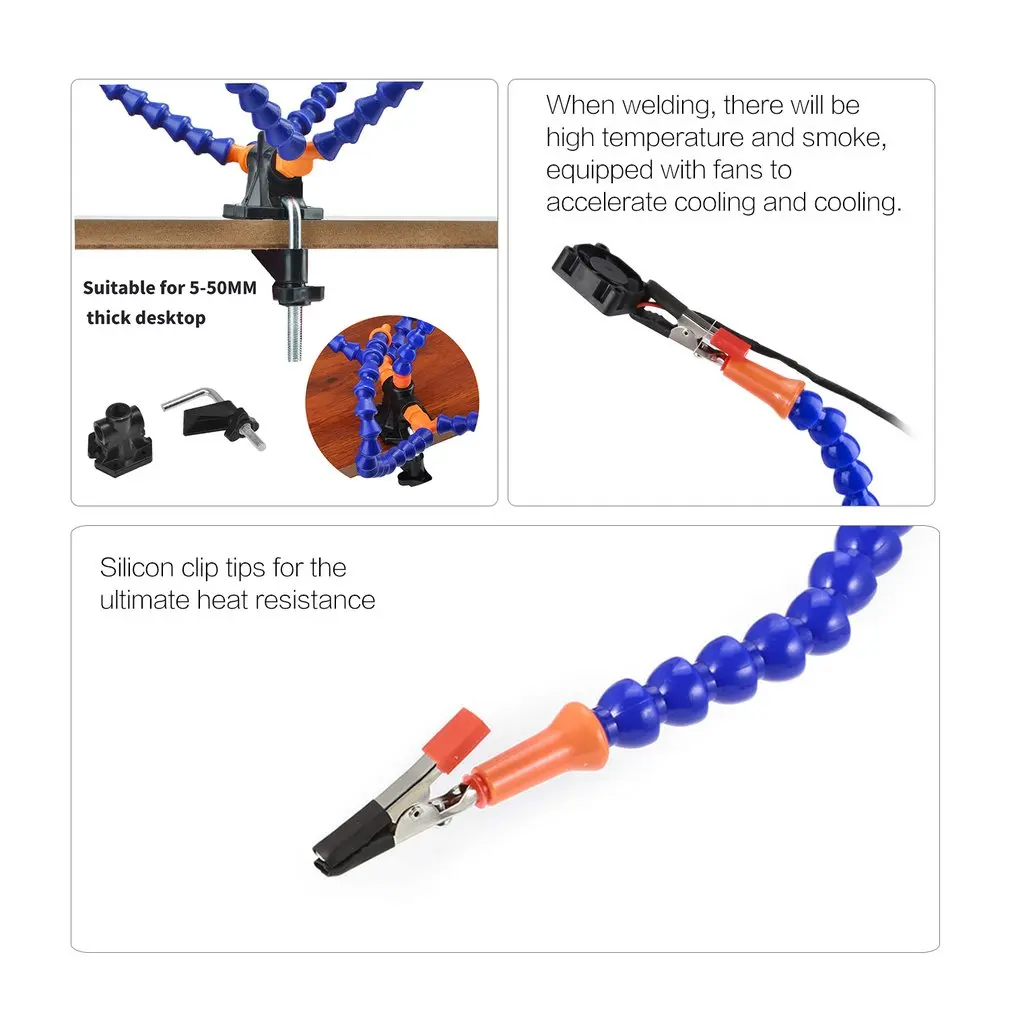 Suitable for 5-50MM thick desktop

When welding, there will be high temperature and smoke, equipped with fans to accelerate cooling and cooling.

Silicon clip tips for the ultimate heat resistance