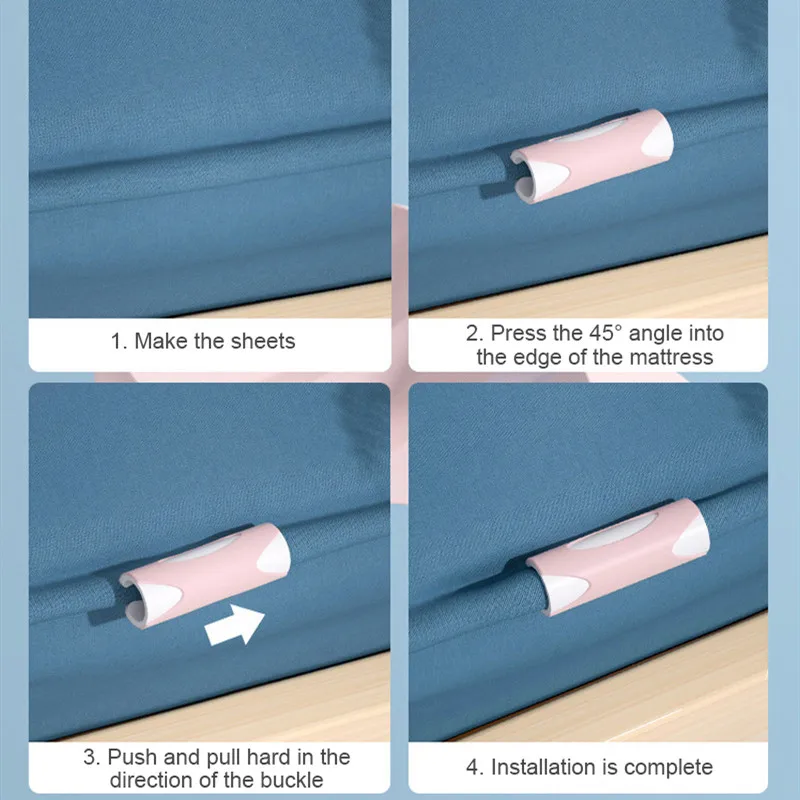 1. Make the sheets

2. Press the 45° angle into the edge of the mattress

3. Push and pull hard in the direction of the buckle

4. Installation is complete