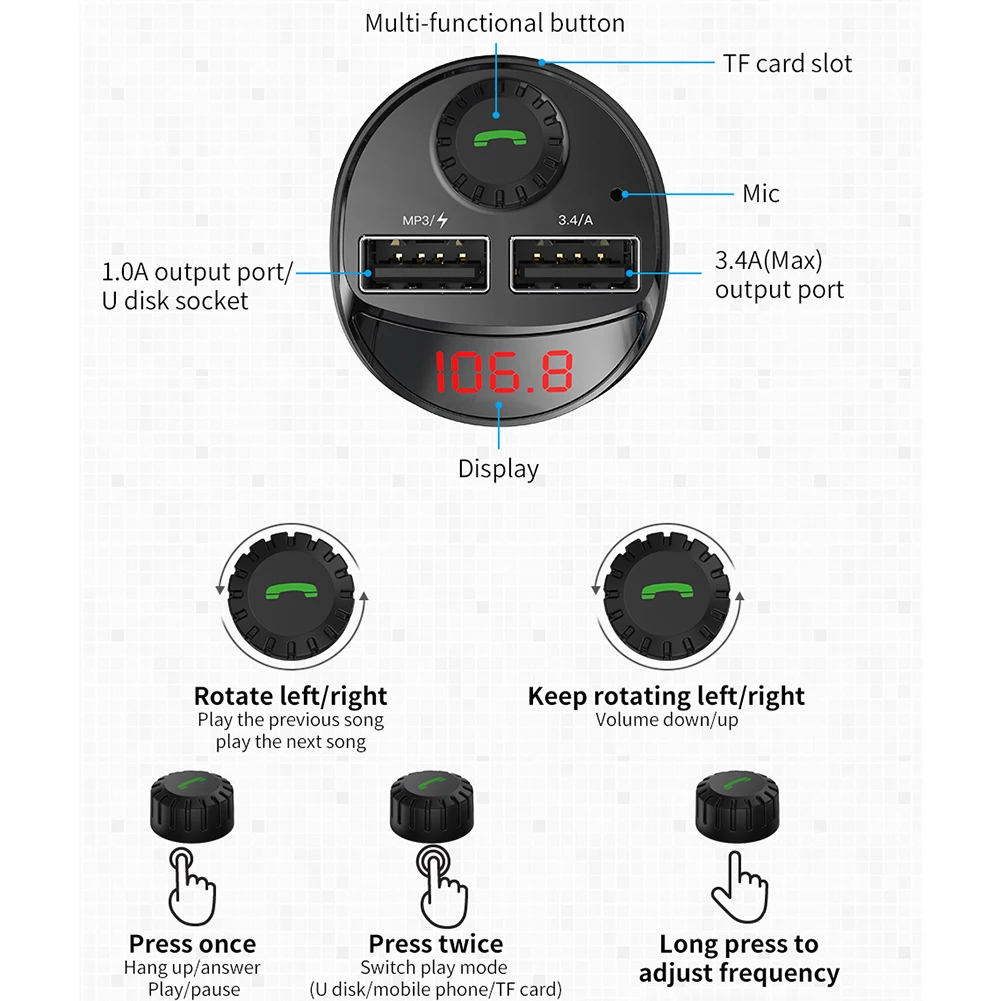 Multi-functional button

TF card slot

Mic

MP3/

3.4/A

1.0A output port/
U disk socket

3.4A(Max)
output port

106.8

Display

Rotate left/right
Play the previous song
play the next song

Keep rotating left/right
Volume down/up

Press once
Hang up/answer
Play/pause

Press twice
Switch play mode
(U disk/mobile phone/TF card)

Long press to
adjust frequency