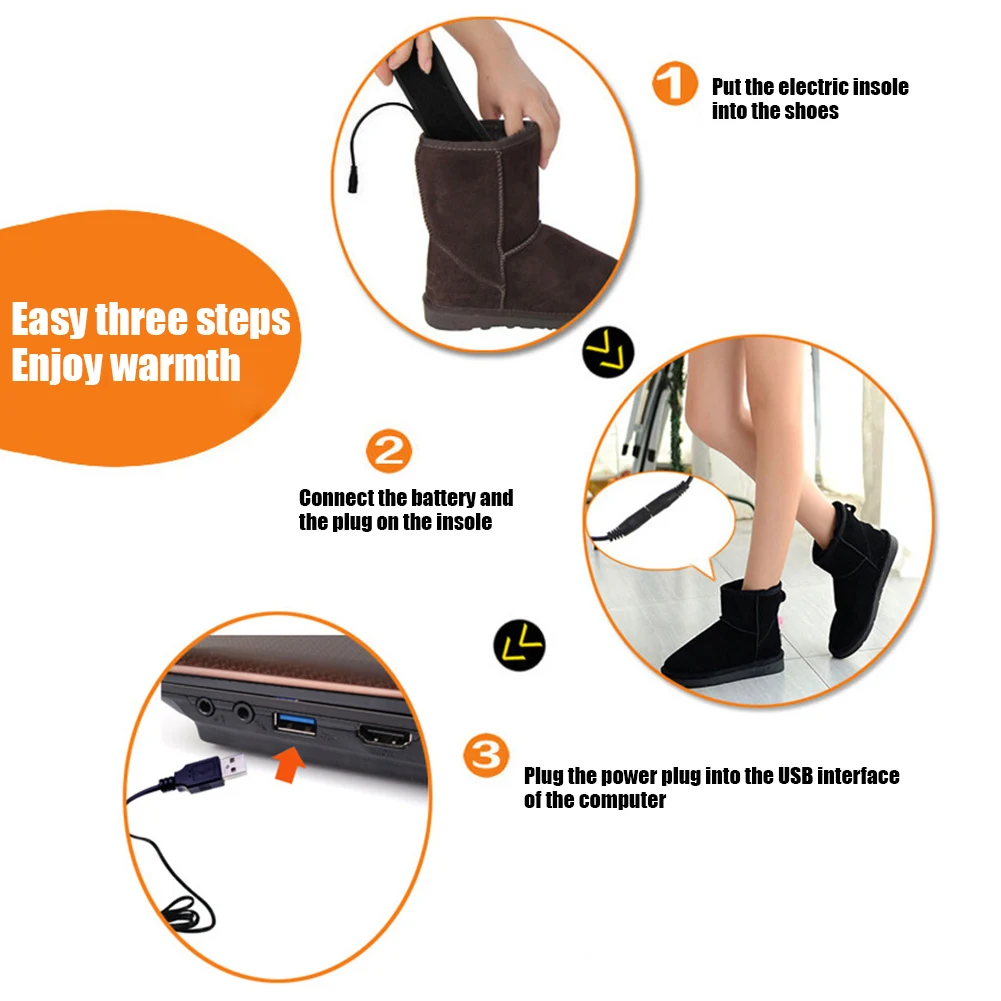 Easy three steps
Enjoy warmth

1 Put the electric insole into the shoes

2 Connect the battery and the plug on the insole

3 Plug the power plug into the USB interface of the computer