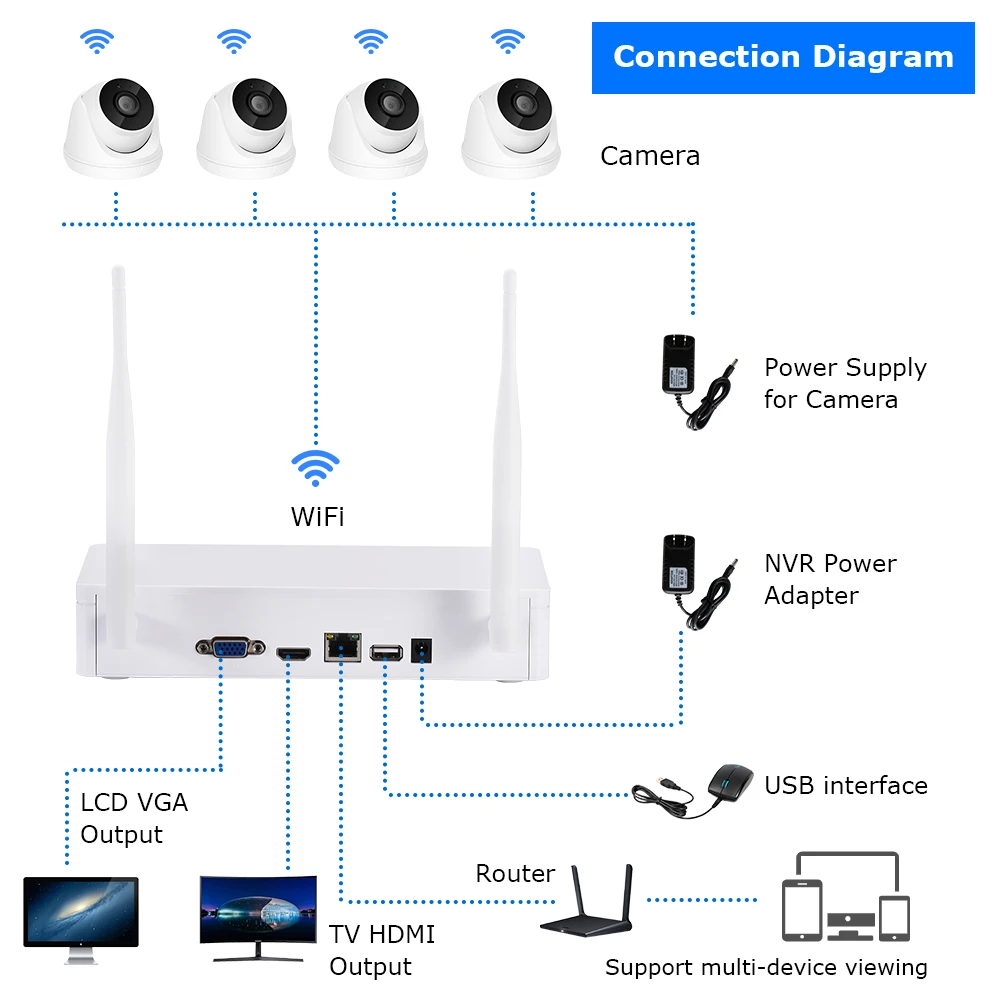 Connection Diagram

Camera

Power Supply for Camera

WiFi

NVR Power Adapter

USB interface

LCD VGA Output

Router

TV HDMI Output

Support multi-device viewing