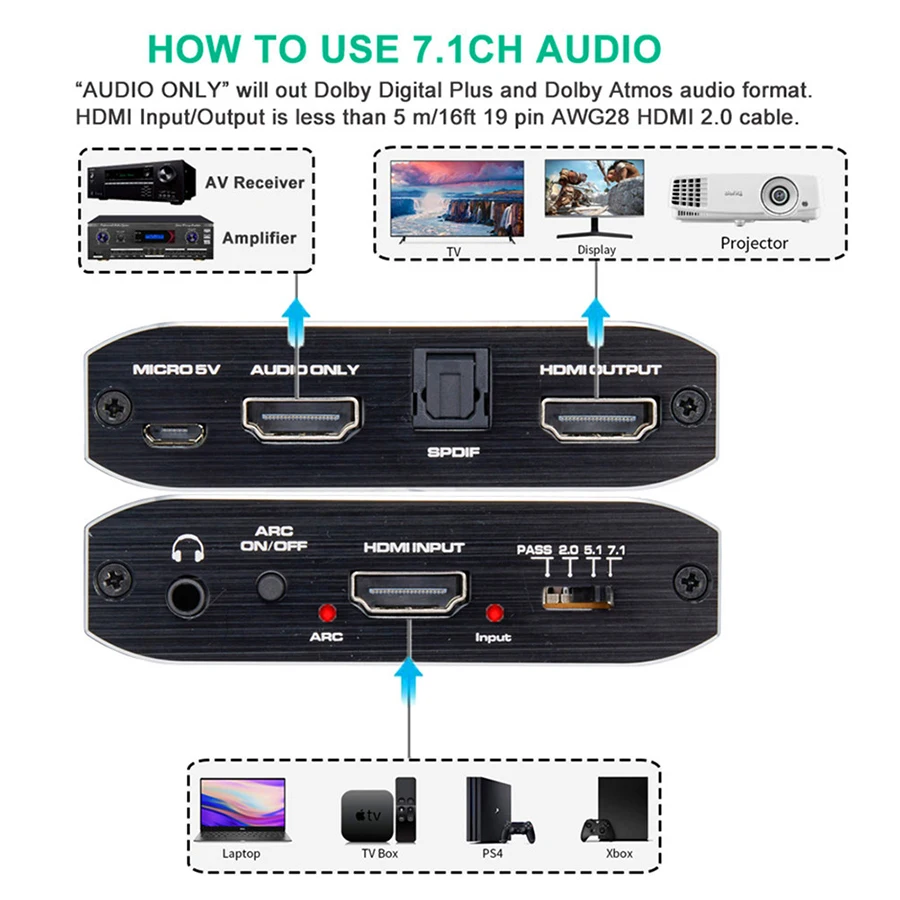 HOW TO USE 7.1CH AUDIO

"AUDIO ONLY" will out Dolby Digital Plus and Dolby Atmos audio format. HDMI Input/Output is less than 5 m/16ft 19 pin AWG28 HDMI 2.0 cable.

AV Receiver
Amplifier

TV
Display
Projector

MICRO 5V
AUDIO ONLY
SPDIF
HDMI OUTPUT

ARC ON/OFF
HDMI INPUT
PASS 2.0 5.1 7.1
ARC
Input

Laptop
tv
TV Box
PS4
Xbox