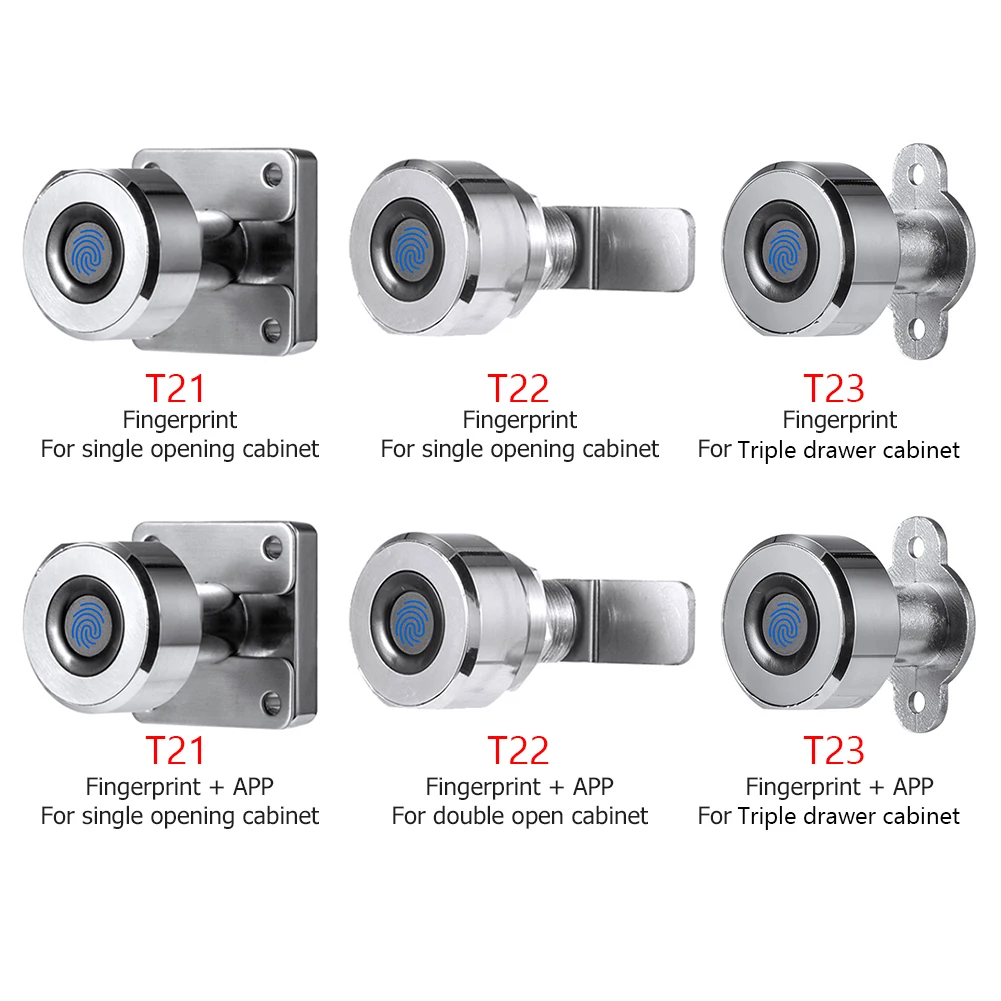 T21
Fingerprint
For single opening cabinet

T22
Fingerprint
For single opening cabinet

T23
Fingerprint
For Triple drawer cabinet

T21
Fingerprint + APP
For single opening cabinet

T22
Fingerprint + APP
For double open cabinet

T23
Fingerprint + APP
For Triple drawer cabinet