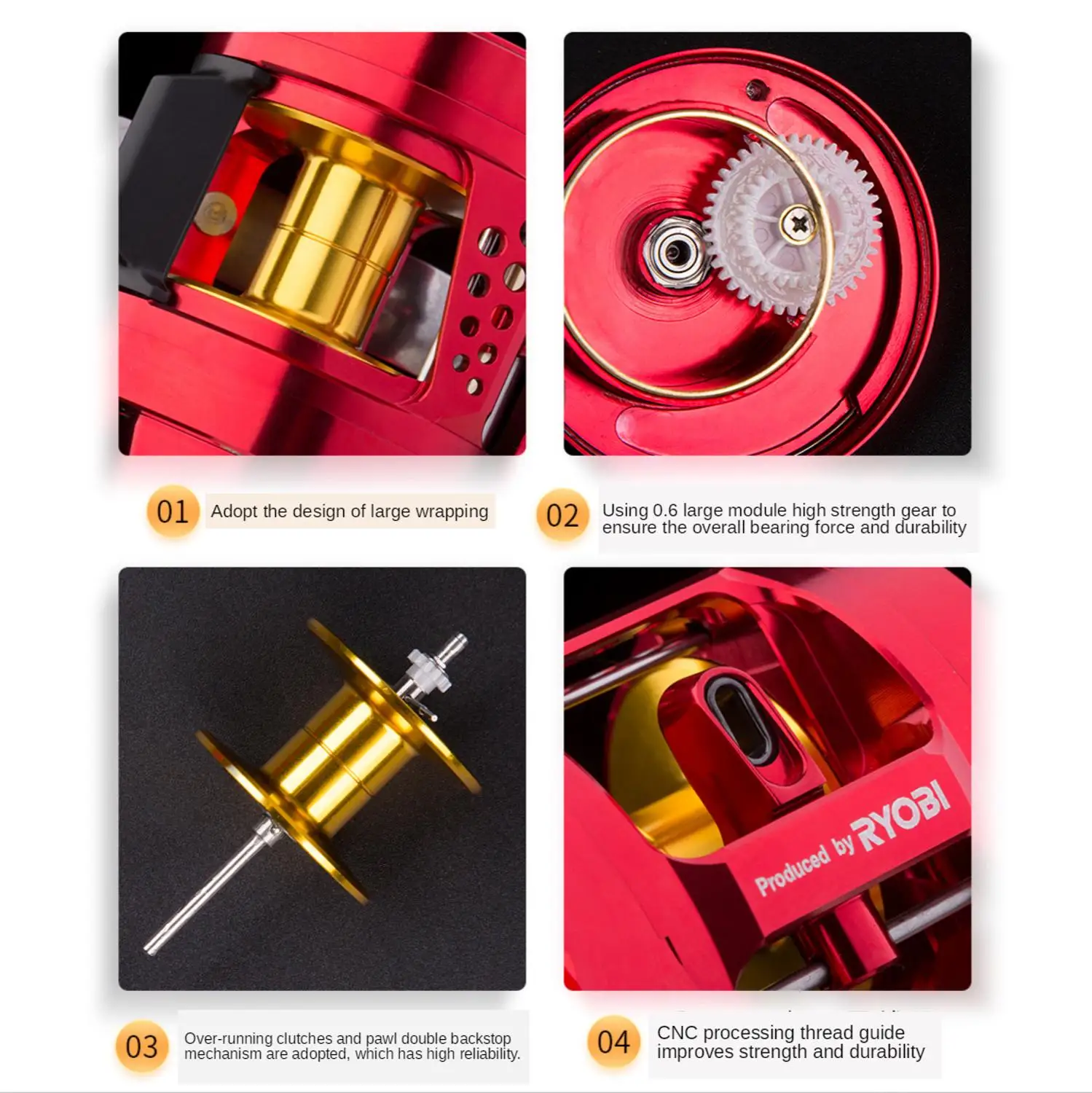 01 Adopt the design of large wrapping

02 Using 0.6 large module high strength gear to ensure the overall bearing force and durability

Produced by RYOBI

03 Over-running clutches and pawl double backstop mechanism are adopted, which has high reliability.

04 CNC processing thread guide improves strength and durability