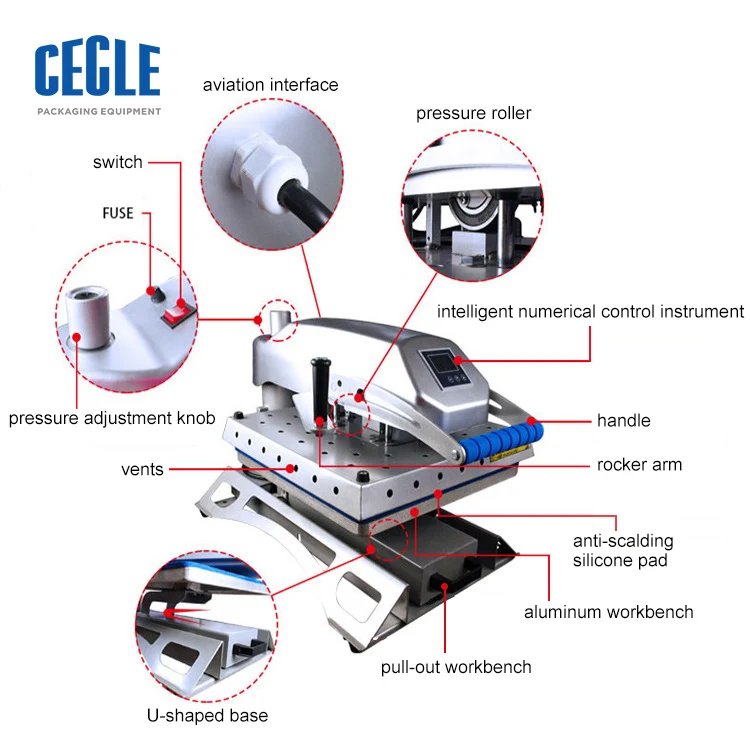 CECLE
PACKAGING EQUIPMENT

aviation interface

pressure roller

switch

FUSE

intelligent numerical control instrument

pressure adjustment knob

handle

vents

rocker arm

anti-scalding silicone pad

aluminum workbench

pull-out workbench

U-shaped base