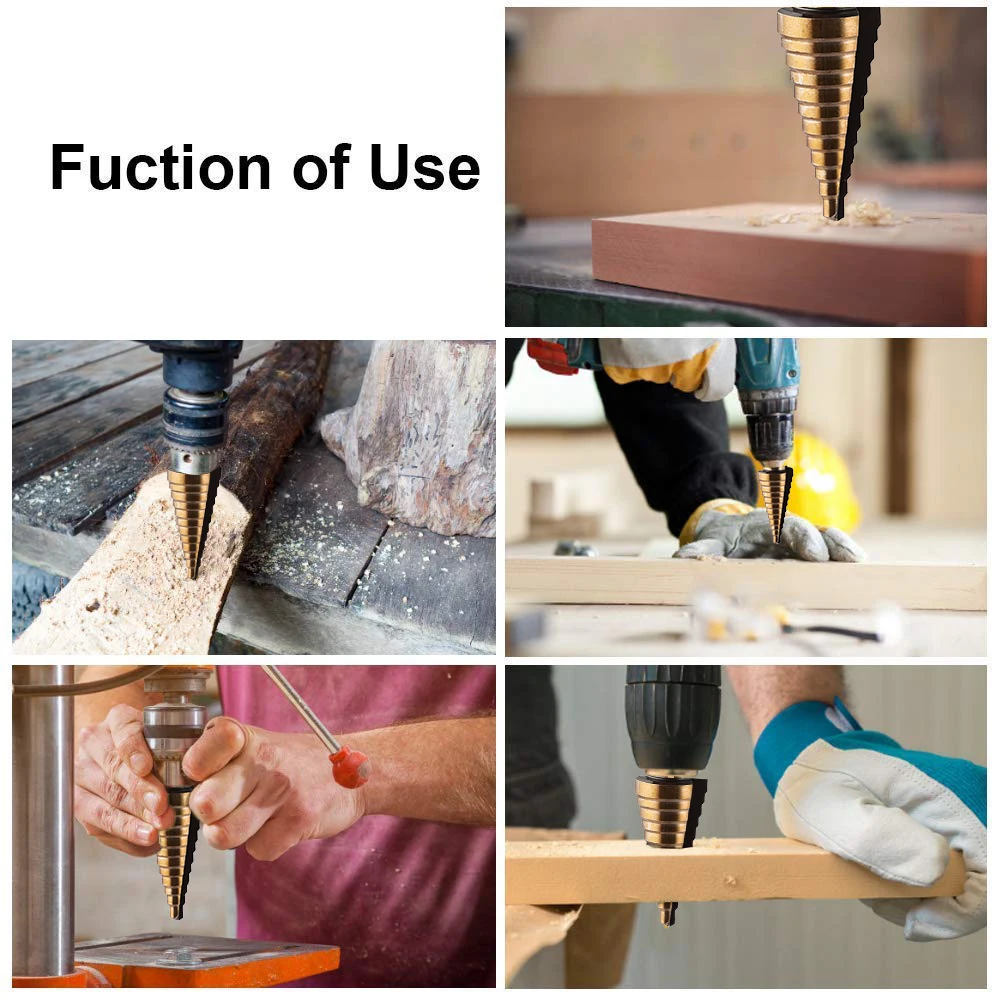 Fuction of Use