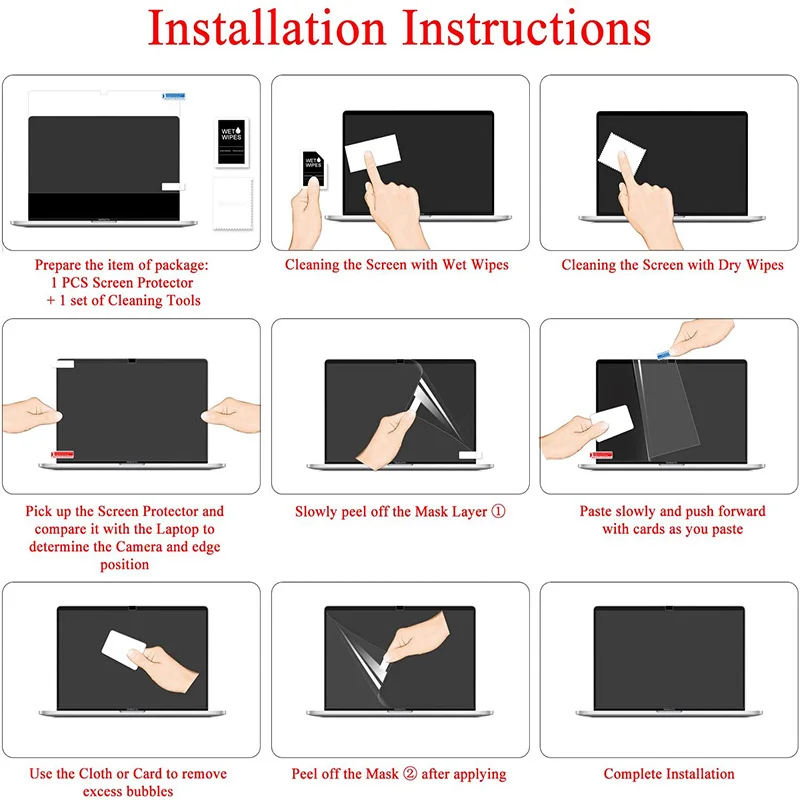 Installation Instructions

WET WIPES

Prepare the item of package: 1 PCS Screen Protector + 1 set of Cleaning Tools

WET WIPES

Cleaning the Screen with Wet Wipes

Cleaning the Screen with Dry Wipes

Pick up the Screen Protector and compare it with the Laptop to determine the Camera and edge position

Slowly peel off the Mask Layer ①

Paste slowly and push forward with cards as you paste

Use the Cloth or Card to remove excess bubbles

Peel off the Mask ② after applying

Complete Installation