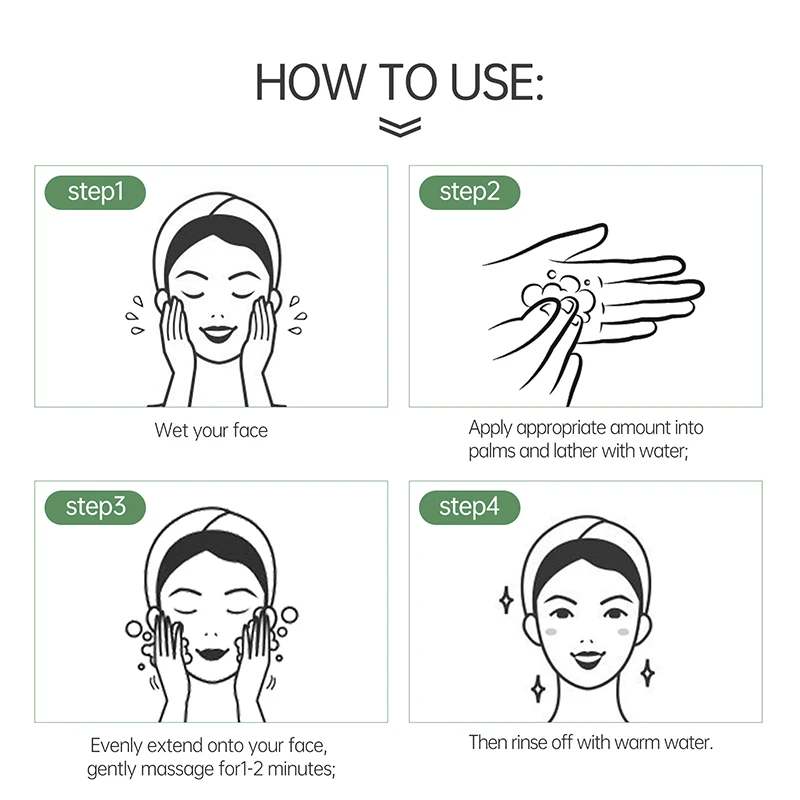 HOW TO USE:

step1

Wet your face

step2

Apply appropriate amount into palms and lather with water;

step3

Evenly extend onto your face, gently massage for1-2 minutes;

step4

Then rinse off with warm water.