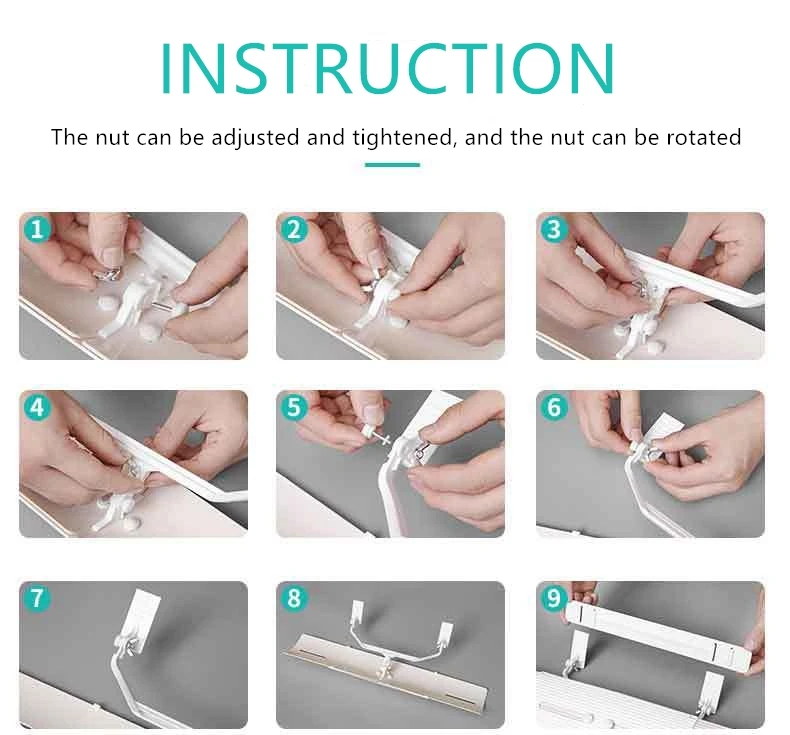 INSTRUCTION

The nut can be adjusted and tightened, and the nut can be rotated

1

2

3

4

5

6

7

8

9