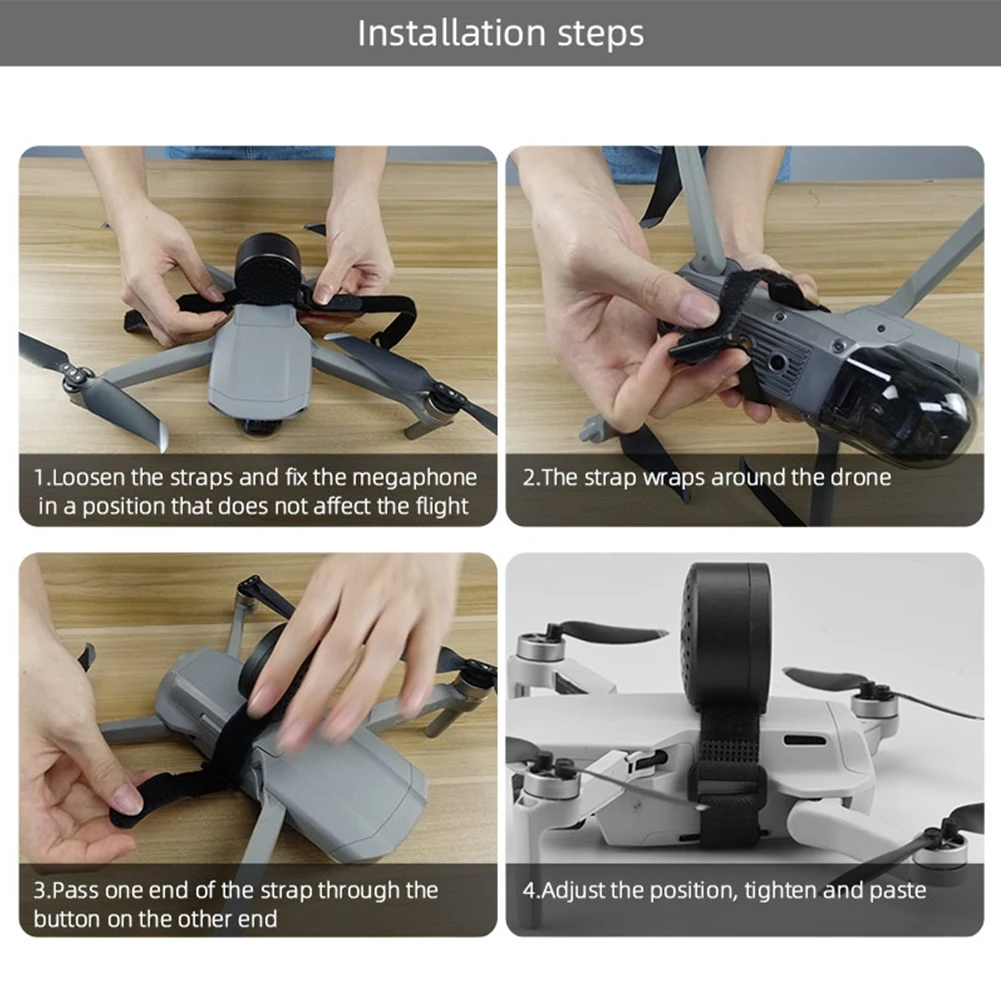 Installation steps

1.Loosen the straps and fix the megaphone in a position that does not affect the flight

2.The strap wraps around the drone

3.Pass one end of the strap through the button on the other end

4.Adjust the position, tighten and paste