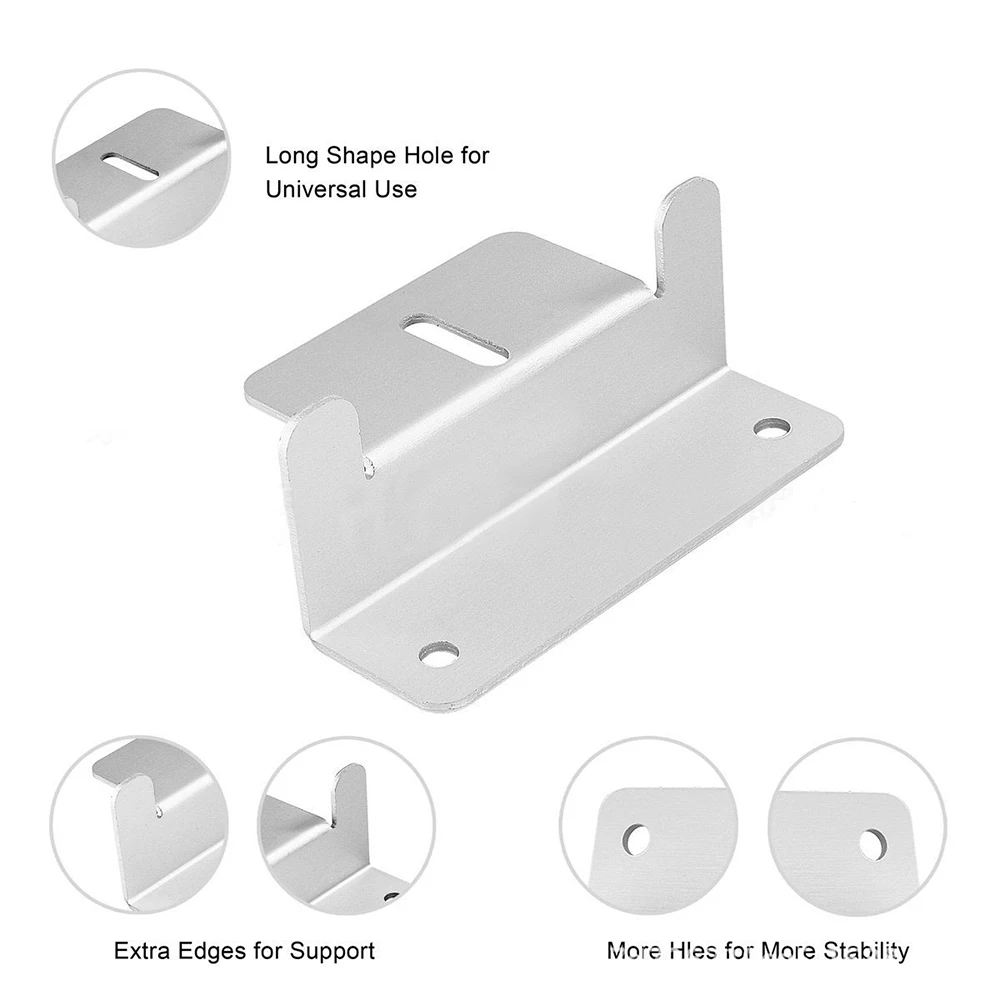 Long Shape Hole for Universal Use

Extra Edges for Support

More Hles for More Stability