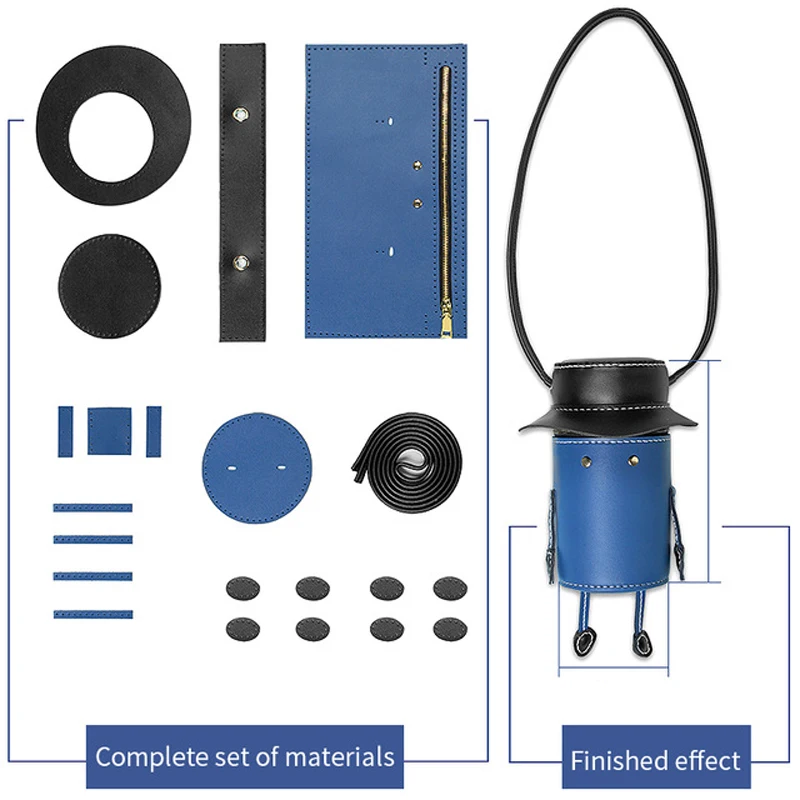 Complete set of materials

Finished effect