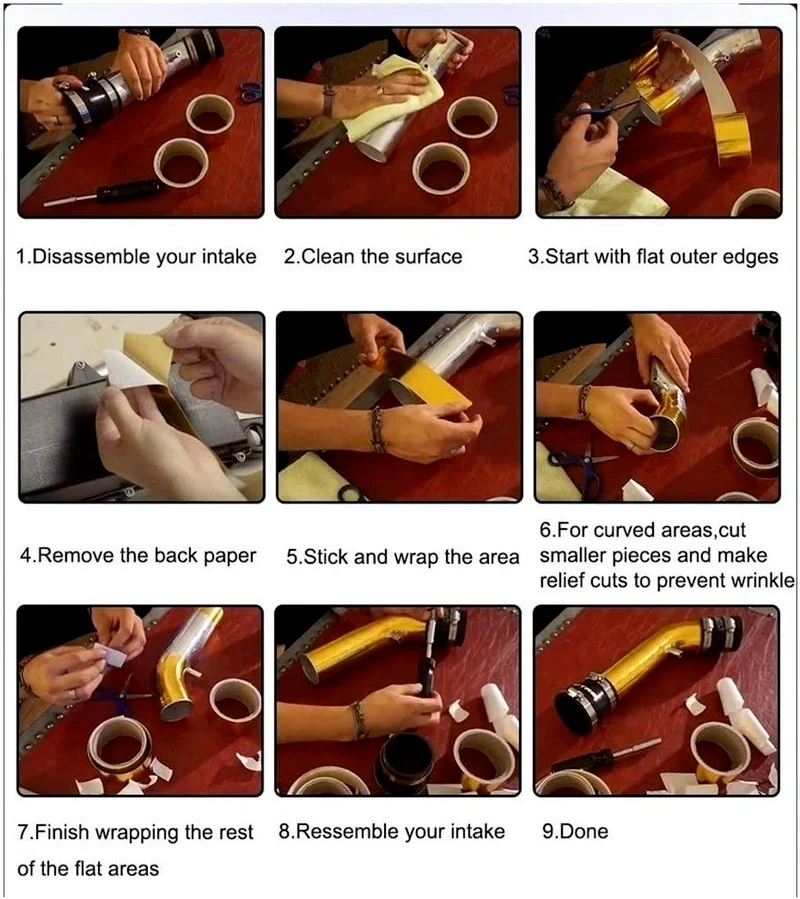 1.Disassemble your intake

2.Clean the surface

3.Start with flat outer edges

4.Remove the back paper

5.Stick and wrap the area

6.For curved areas,cut smaller pieces and make relief cuts to prevent wrinkle

7.Finish wrapping the rest of the flat areas

8.Ressemble your intake

9.Done