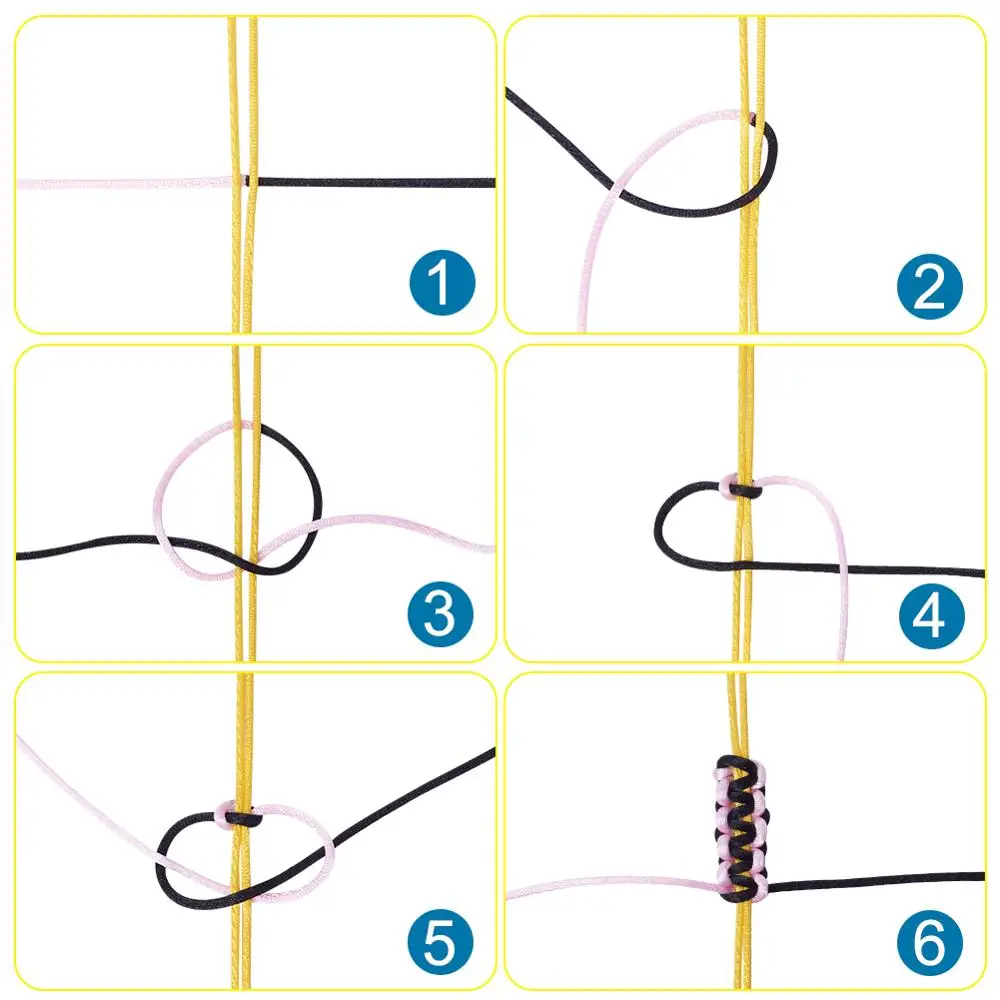 1
2
3
4
5
6