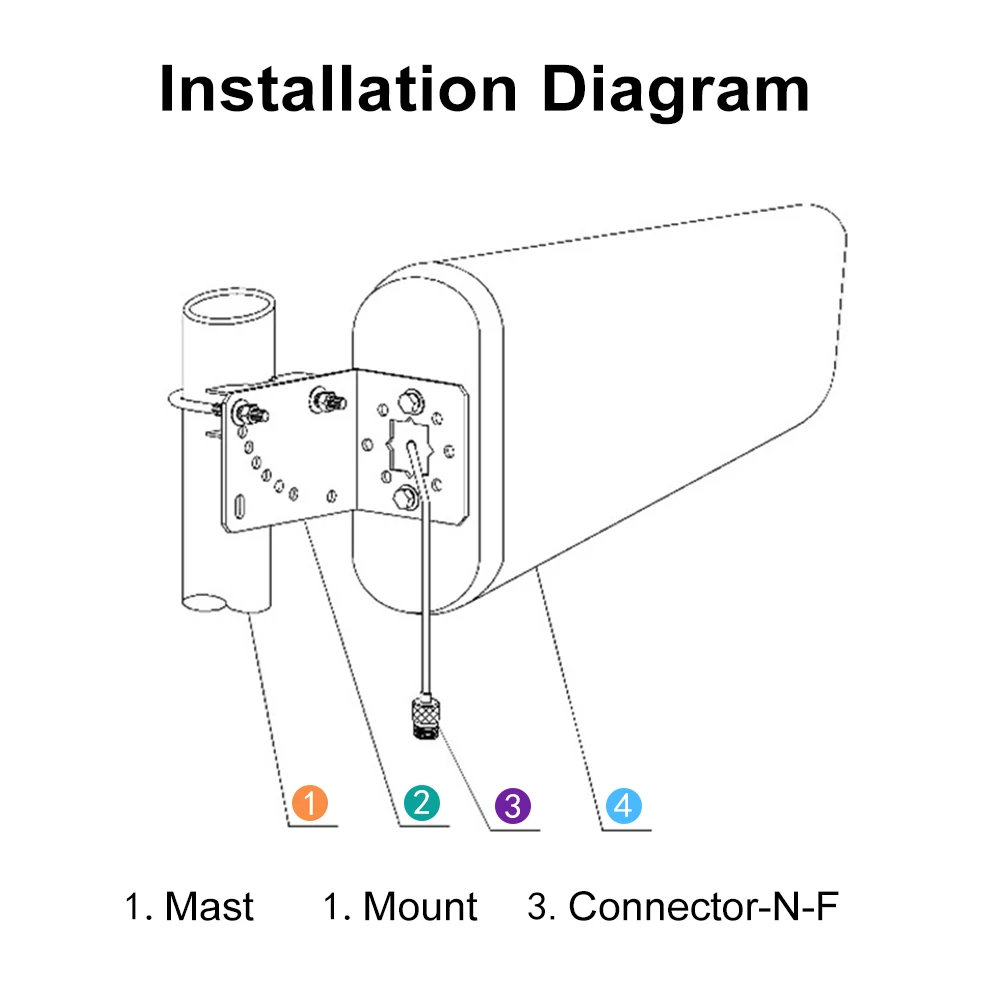 Installation Diagram

1

2

3

4

1. Mast 1. Mount 3. Connector-N-F