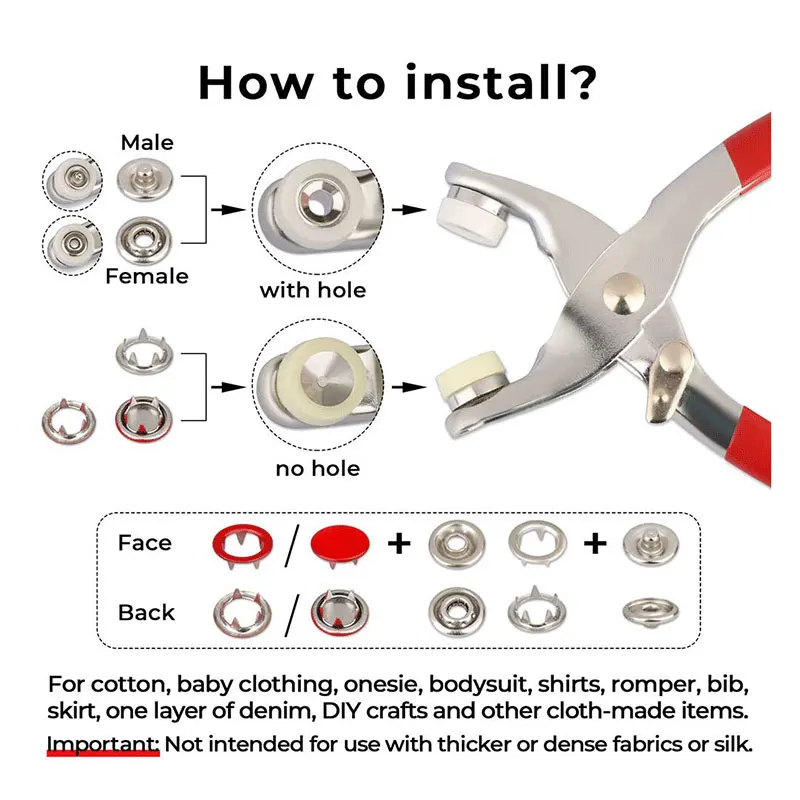 How to install?

Male

Female

with hole

no hole

Face / + +

Back /

For cotton, baby clothing, onesie, bodysuit, shirts, romper, bib, skirt, one layer of denim, DIY crafts and other cloth-made items.

Important: Not intended for use with thicker or dense fabrics or silk.