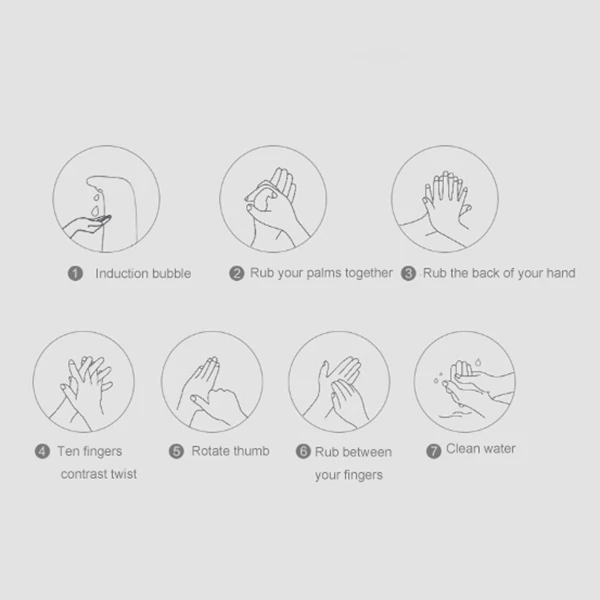 1 Induction bubble

2 Rub your palms together

3 Rub the back of your hand

4 Ten fingers contrast twist

5 Rotate thumb

6 Rub between your fingers

7 Clean water