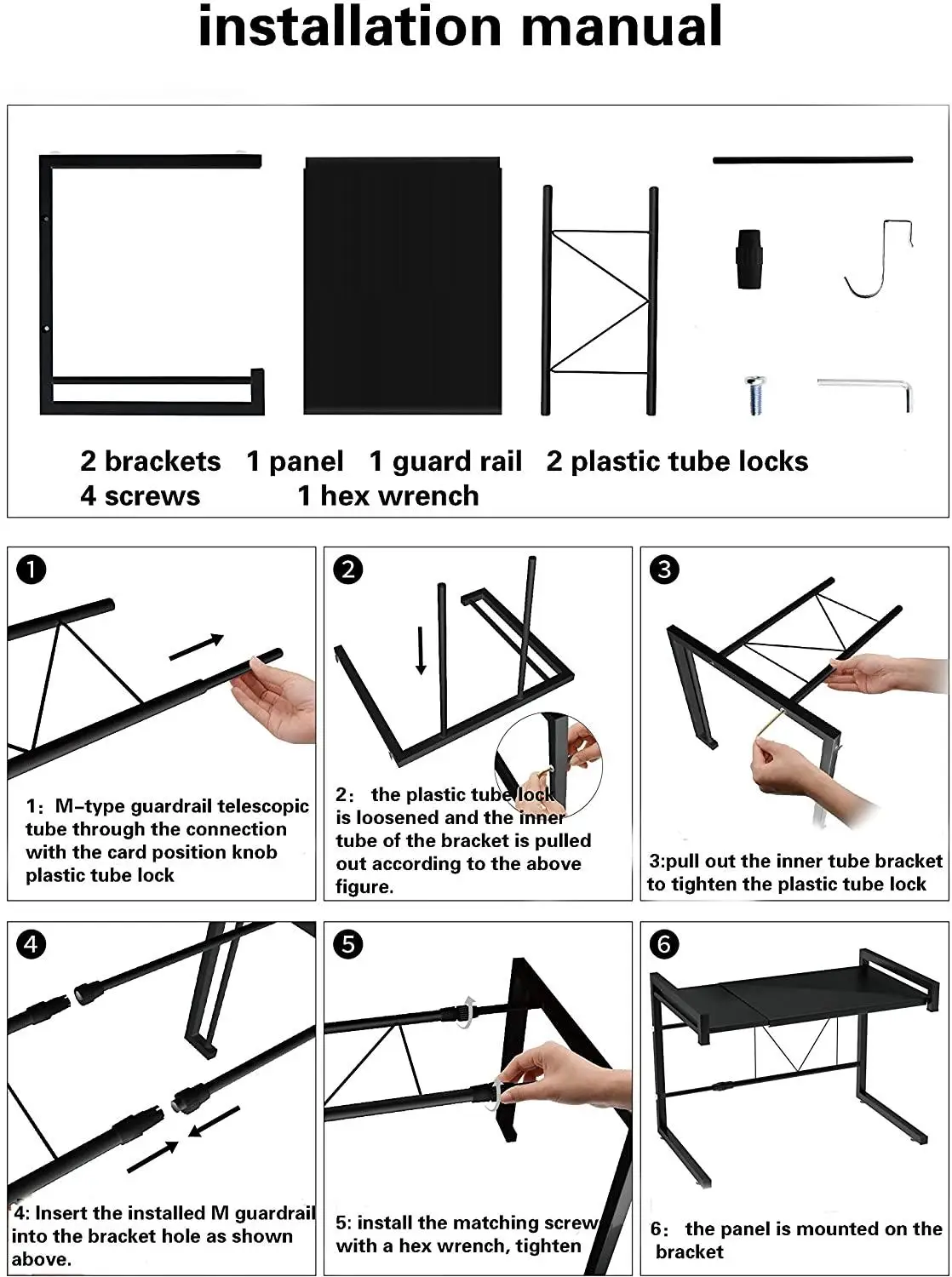 installation manual

2 brackets 1 panel 1 guard rail 2 plastic tube locks
4 screws 1 hex wrench

1

1: M-type guardrail telescopic tube through the connection with the card position knob plastic tube lock

2

2: the plastic tube lock is loosened and the inner tube of the bracket is pulled out according to the above figure.

3

3:pull out the inner tube bracket to tighten the plastic tube lock

4

4: Insert the installed M guardrail into the bracket hole as shown above.

5

5: install the matching screw with a hex wrench, tighten

6

6: the panel is mounted on the bracket