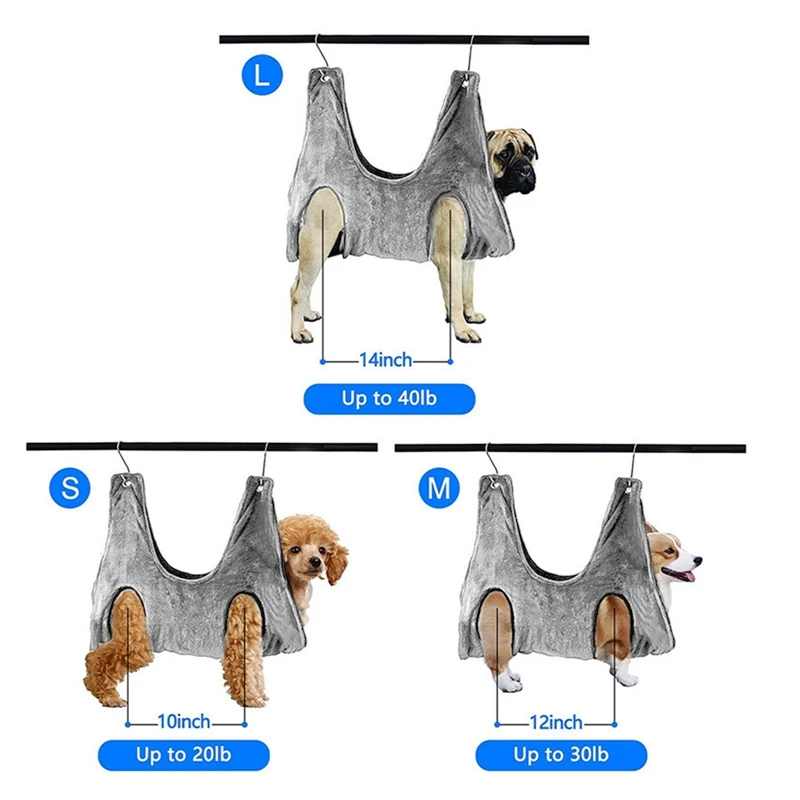 L

14inch

Up to 40lb

S

10inch

Up to 20lb

M

12inch

Up to 30lb