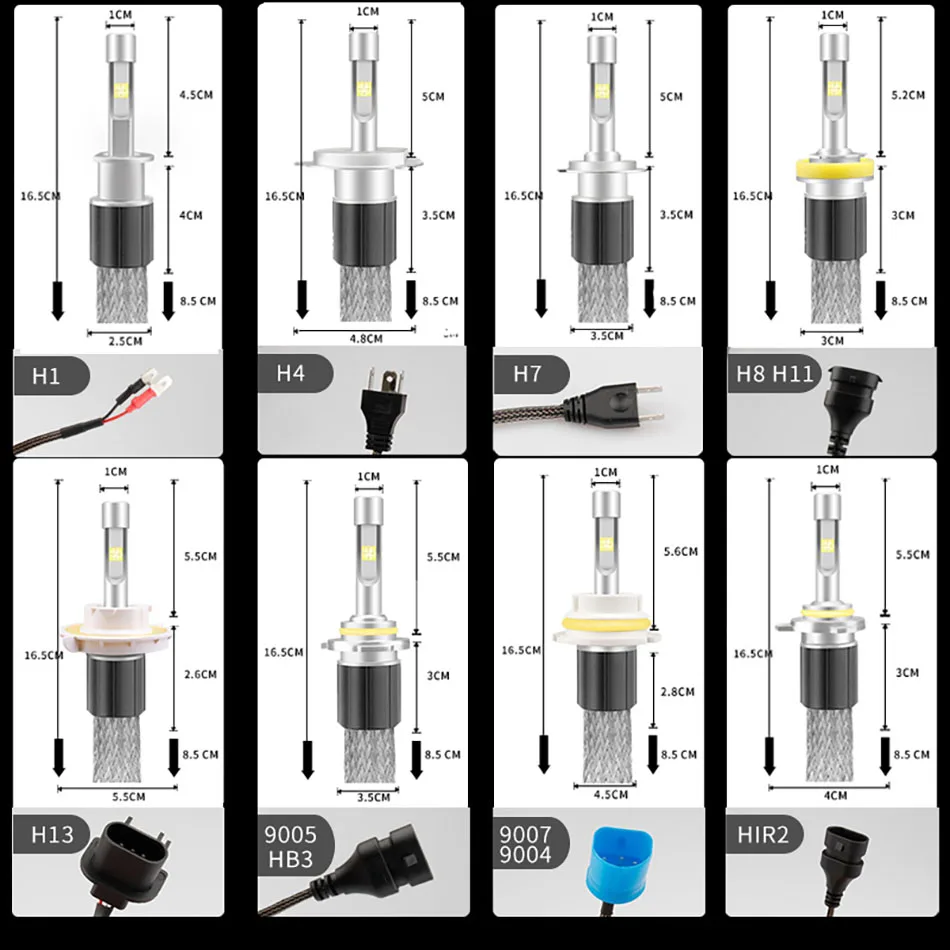 1CM
4.5CM
16.5CM
4CM
8.5 CM
2.5CM
H1

1CM
5CM
16.5CM
3.5CM
8.5 CM
4.8CM
H4

1CM
5CM
16.5CM
3.5CM
8.5 CM
3.5CM
H7

1CM
5.2CM
16.5CM
3CM
8.5 CM
3CM
H8 H11

1CM
5.5CM
16.5CM
2.6CM
8.5 CM
5.5CM
H13

1CM
5.5CM
16.5CM
3CM
8.5 CM
3.5CM
9005
HB3

1CM
5.6CM
16.5CM
2.8CM
8.5 CM
4.5CM
9007
9004

1CM
5.5CM
16.5CM
3CM
8.5 CM
4CM
HIR2