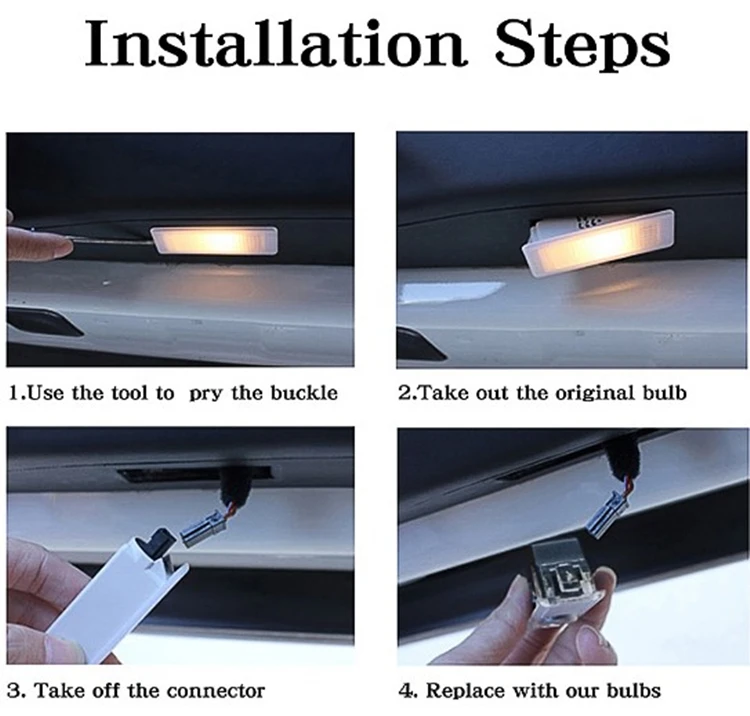 Installation Steps

1.Use the tool to pry the buckle

2.Take out the original bulb

3. Take off the connector

4. Replace with our bulbs