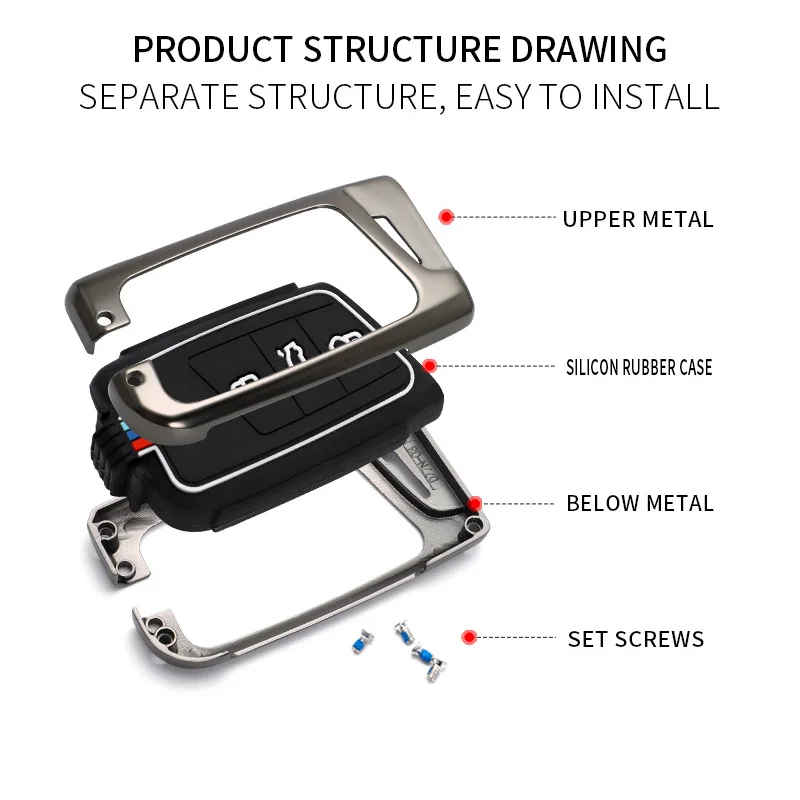 PRODUCT STRUCTURE DRAWING
SEPARATE STRUCTURE, EASY TO INSTALL

UPPER METAL

SILICON RUBBER CASE

BELOW METAL

SET SCREWS