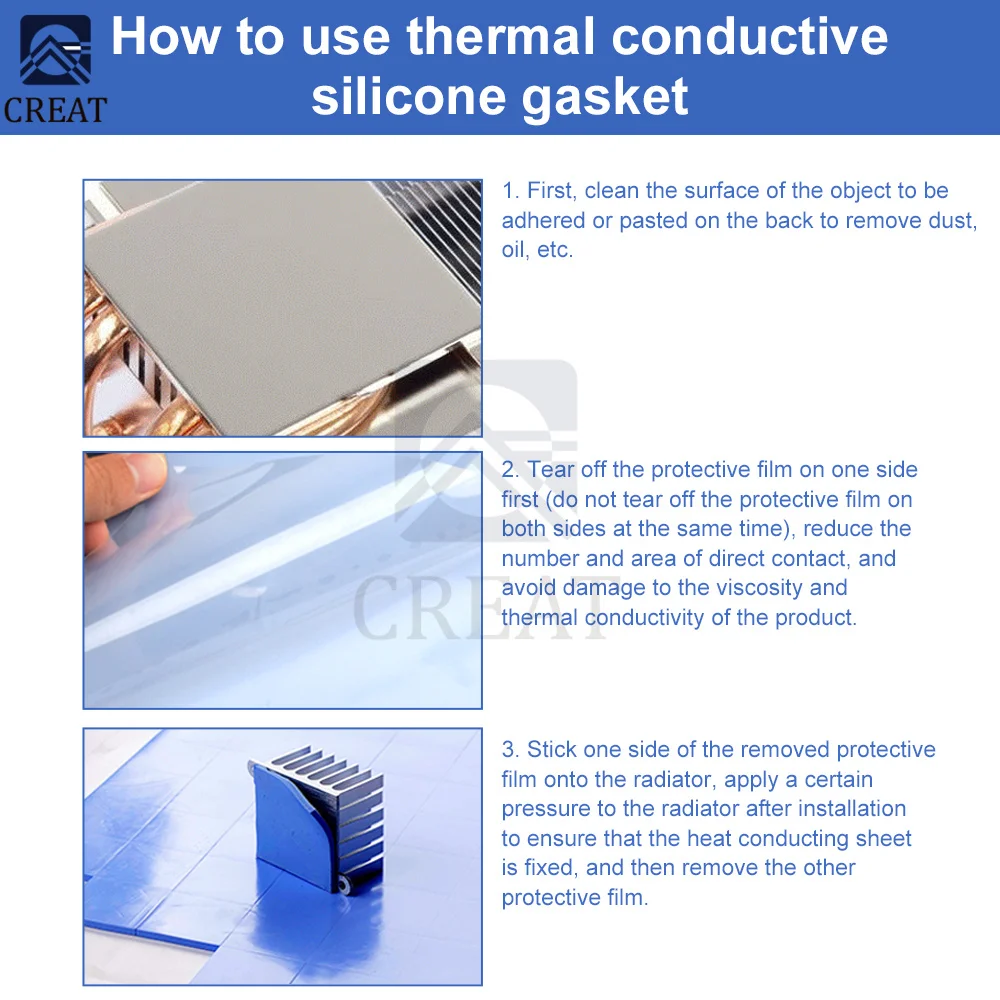 CREAT

How to use thermal conductive silicone gasket

1. First, clean the surface of the object to be adhered or pasted on the back to remove dust, oil, etc.

2. Tear off the protective film on one side first (do not tear off the protective film on both sides at the same time), reduce the number and area of direct contact, and avoid damage to the viscosity and thermal conductivity of the product.

CREAT

3. Stick one side of the removed protective film onto the radiator, apply a certain pressure to the radiator after installation to ensure that the heat conducting sheet is fixed, and then remove the other protective film.