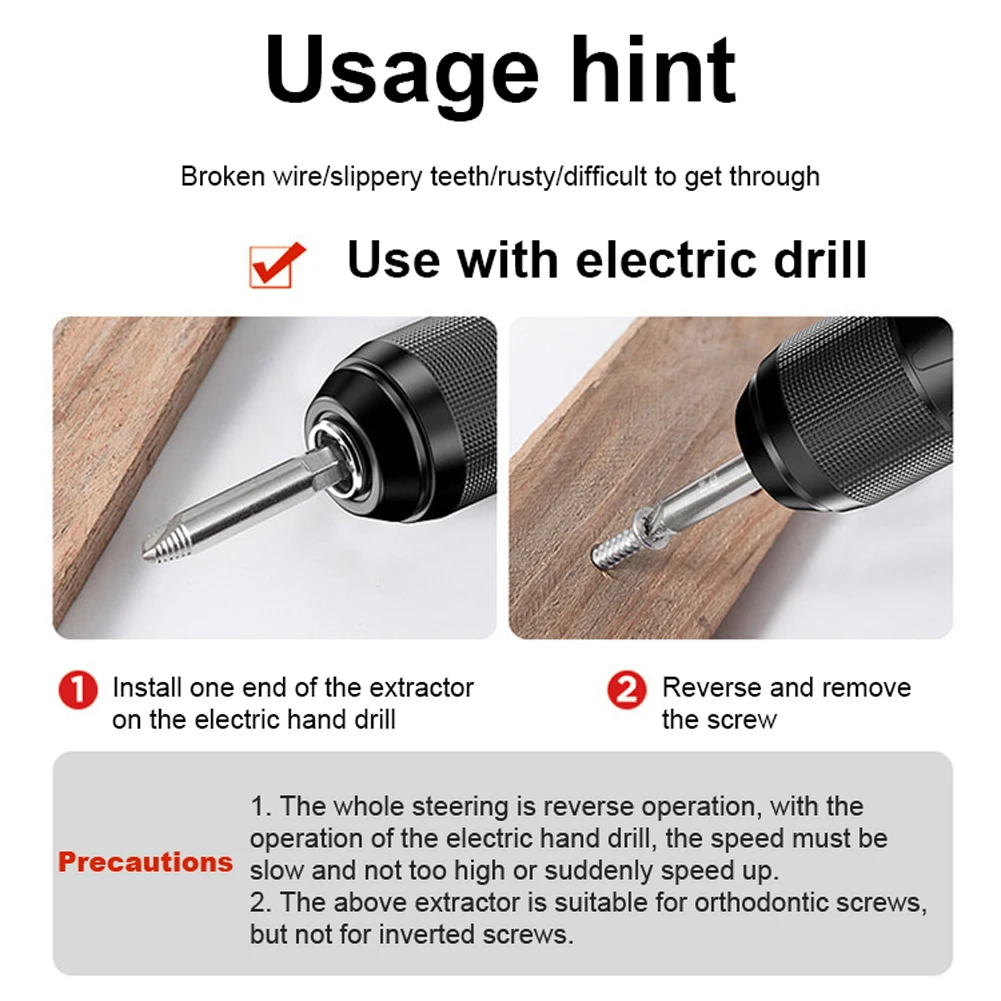 Usage hint

Broken wire/slippery teeth/rusty/difficult to get through

Use with electric drill

1 Install one end of the extractor on the electric hand drill

2 Reverse and remove the screw

Precautions

1. The whole steering is reverse operation, with the operation of the electric hand drill, the speed must be slow and not too high or suddenly speed up.
2. The above extractor is suitable for orthodontic screws, but not for inverted screws.