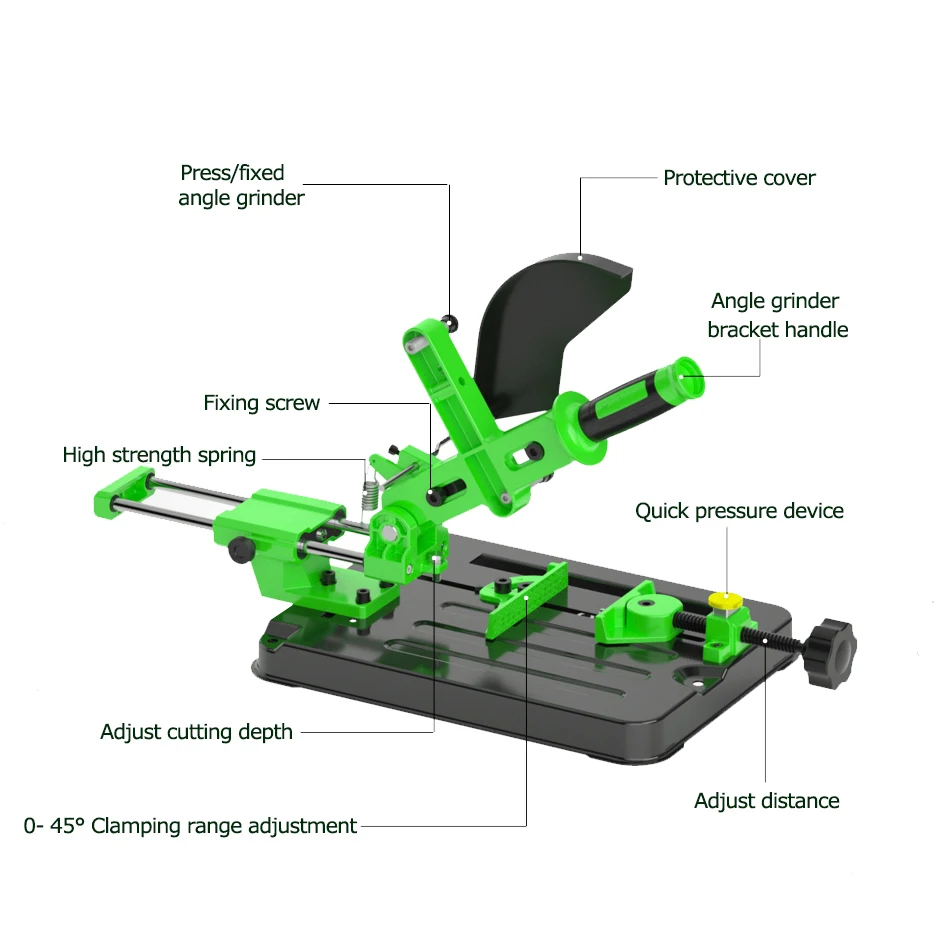 Press/fixed angle grinder

Protective cover

Angle grinder bracket handle

Fixing screw

High strength spring

Quick pressure device

Adjust cutting depth

Adjust distance

0- 45° Clamping range adjustment