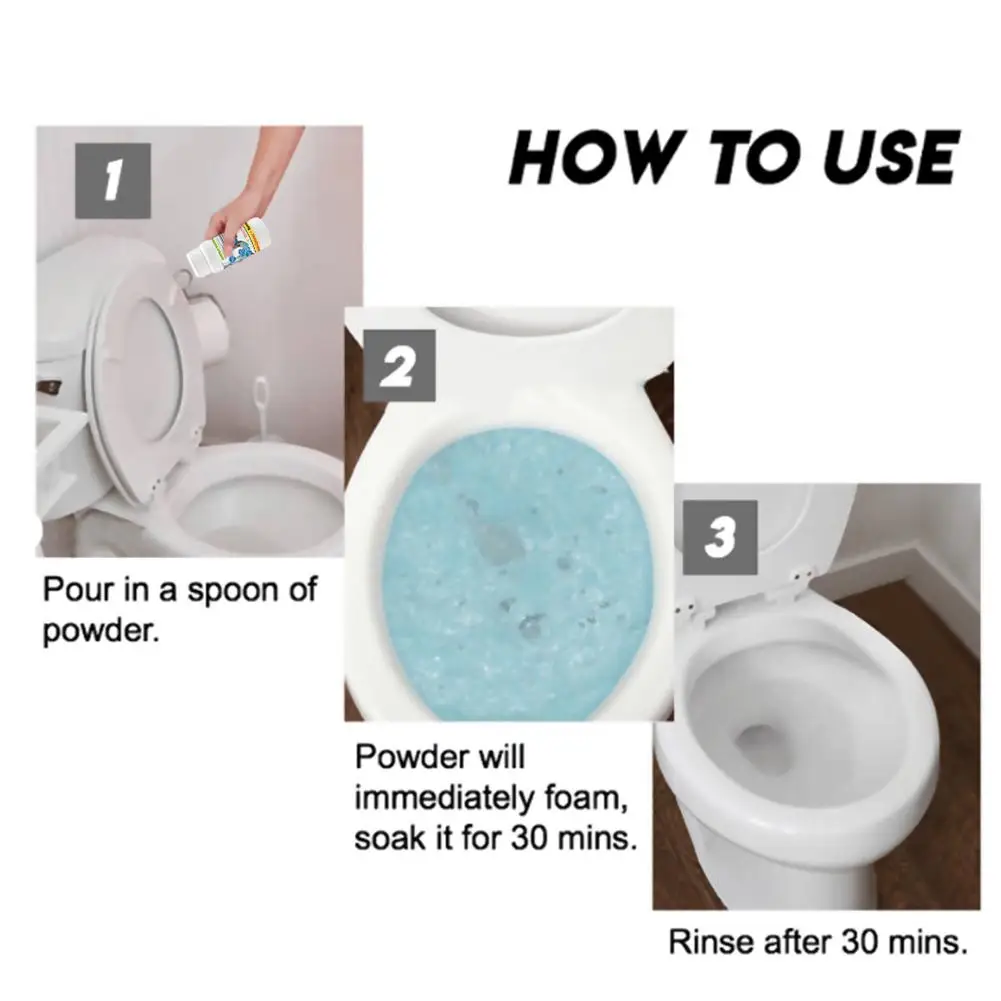 HOW TO USE

1

Pour in a spoon of powder.

2

Powder will immediately foam, soak it for 30 mins.

3

Rinse after 30 mins.